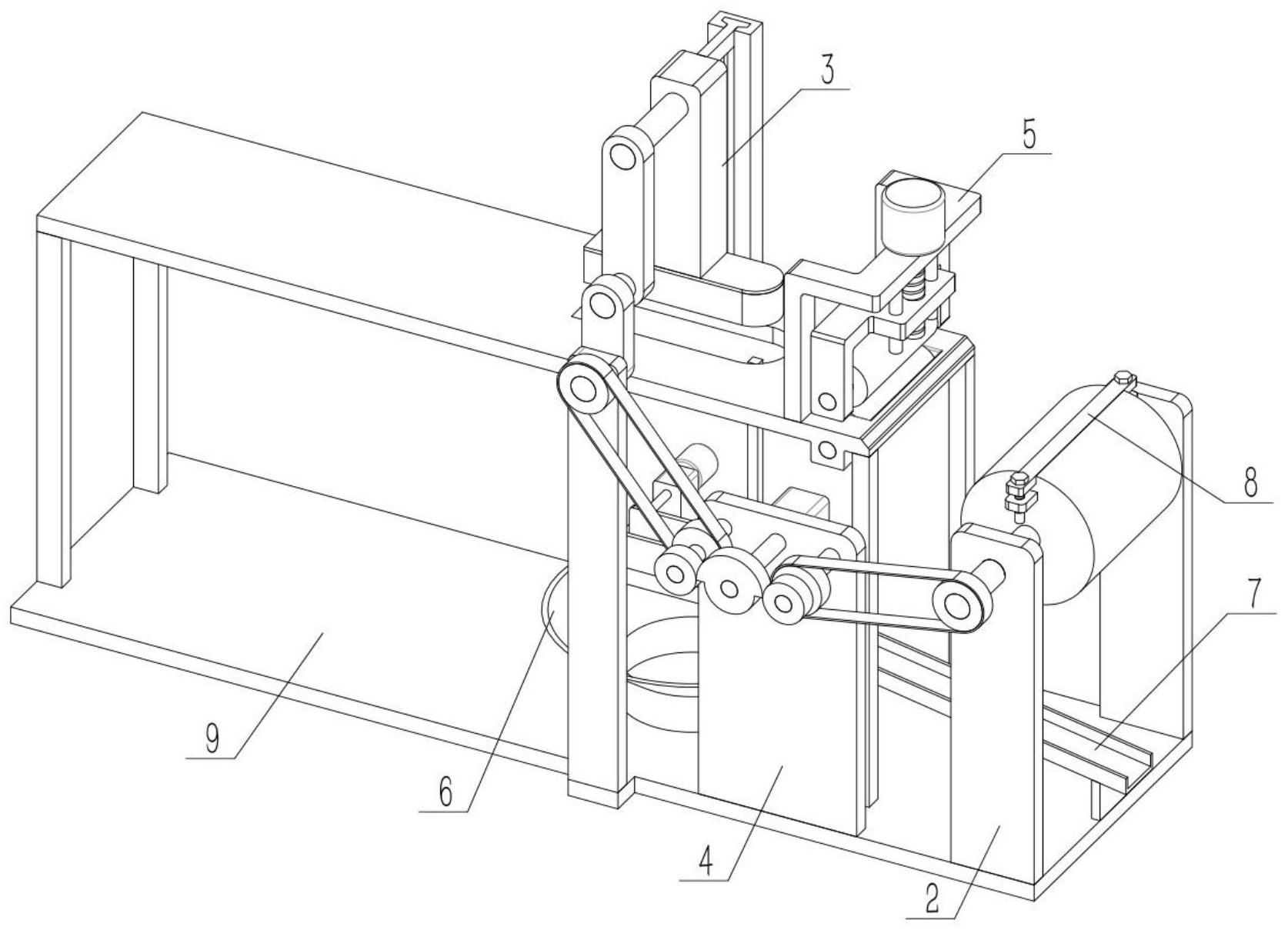 3
5
8
7
9
6
4
2