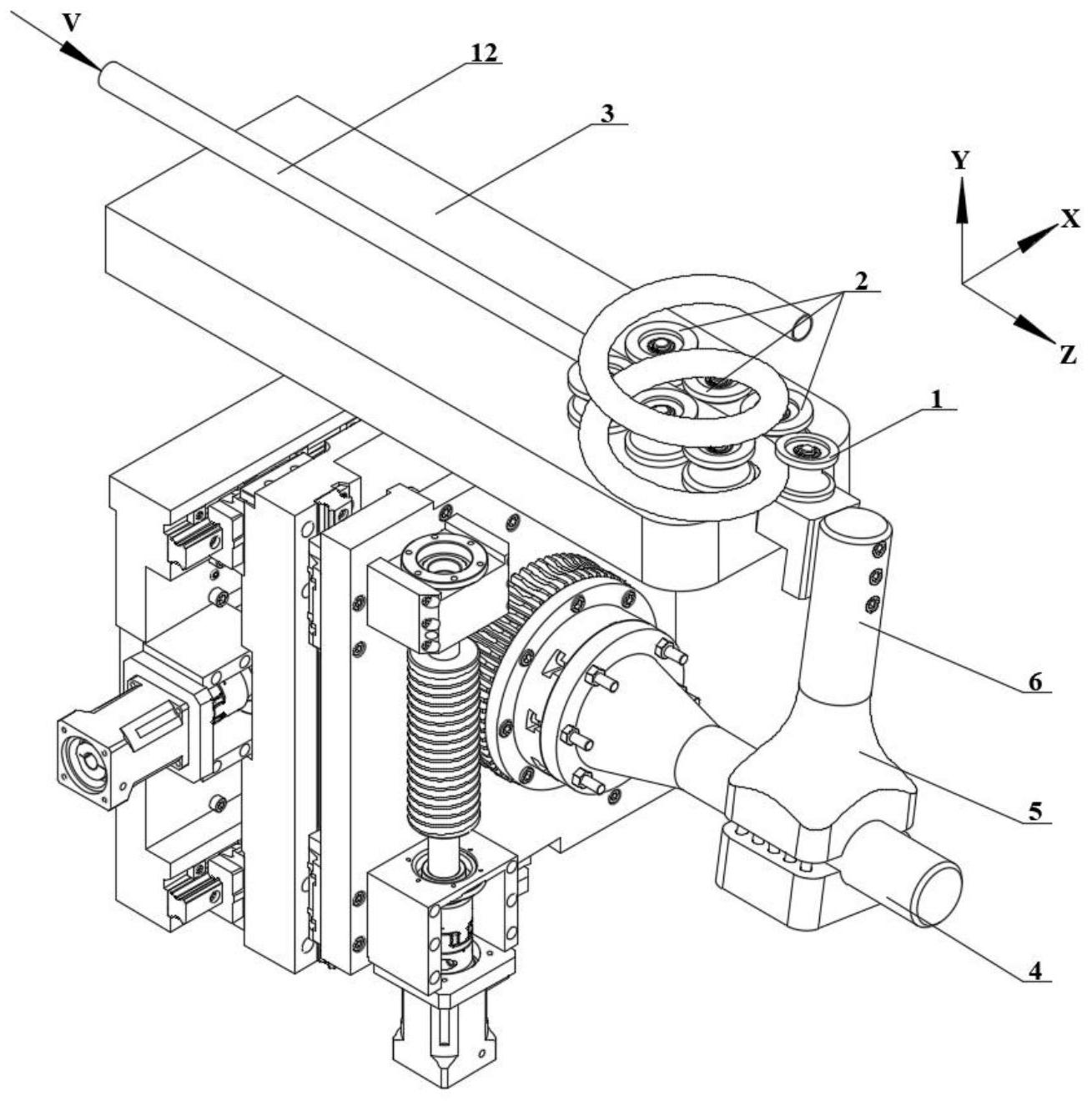 V
12
3
Y
X
Z
2
1
6
5
4