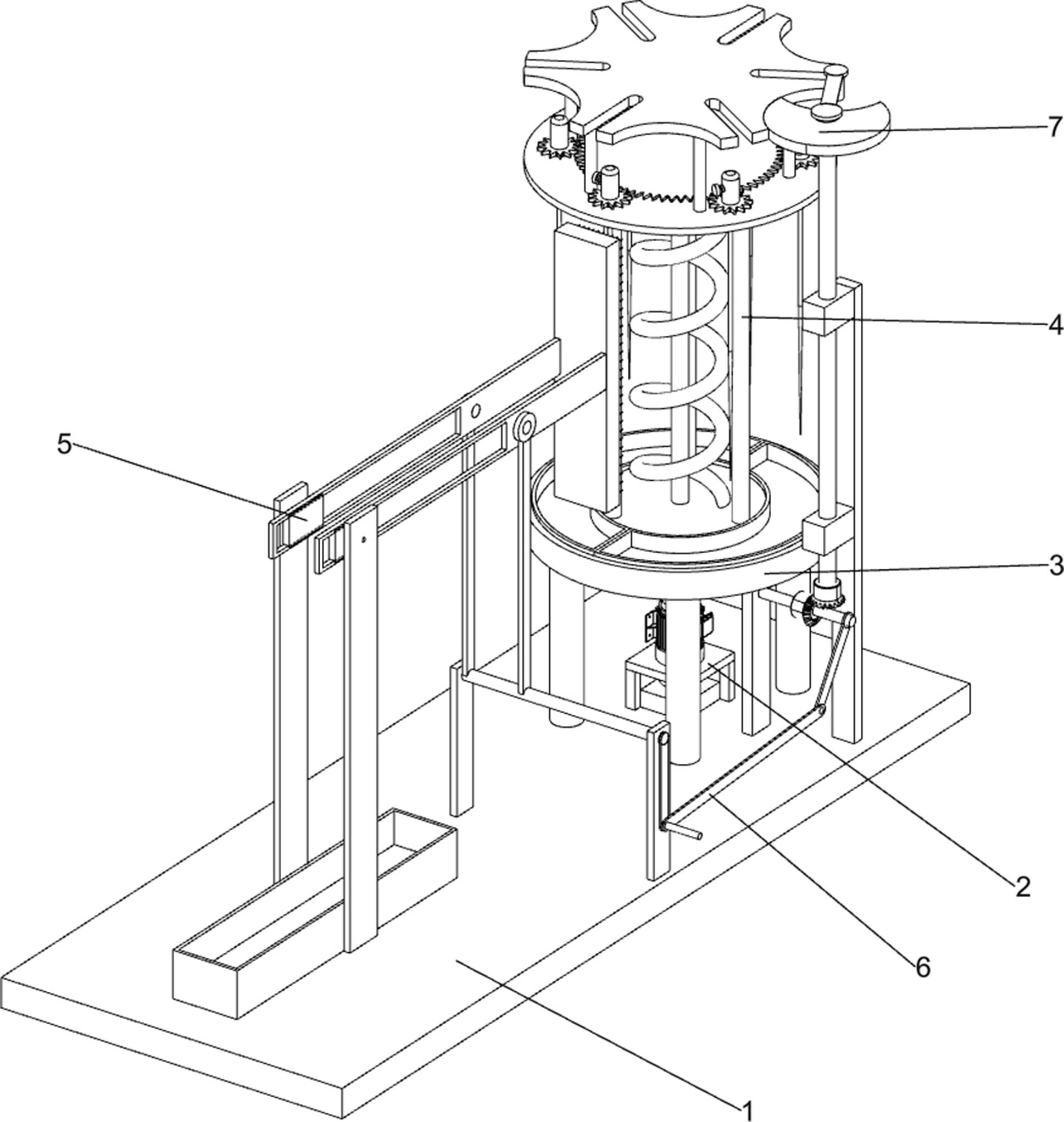 7
4
5
3
2
6
1