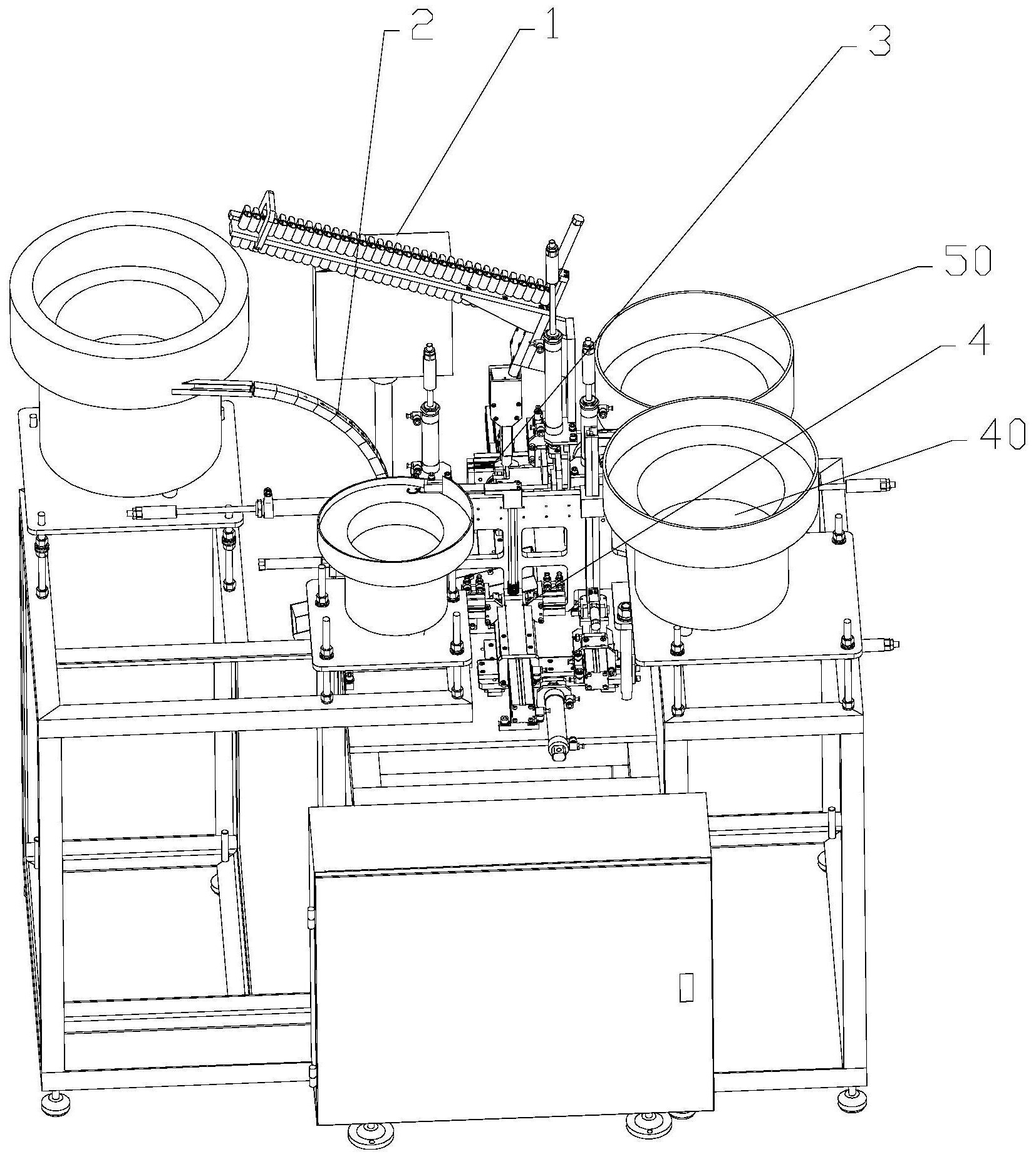 2
1
3
50
4
40