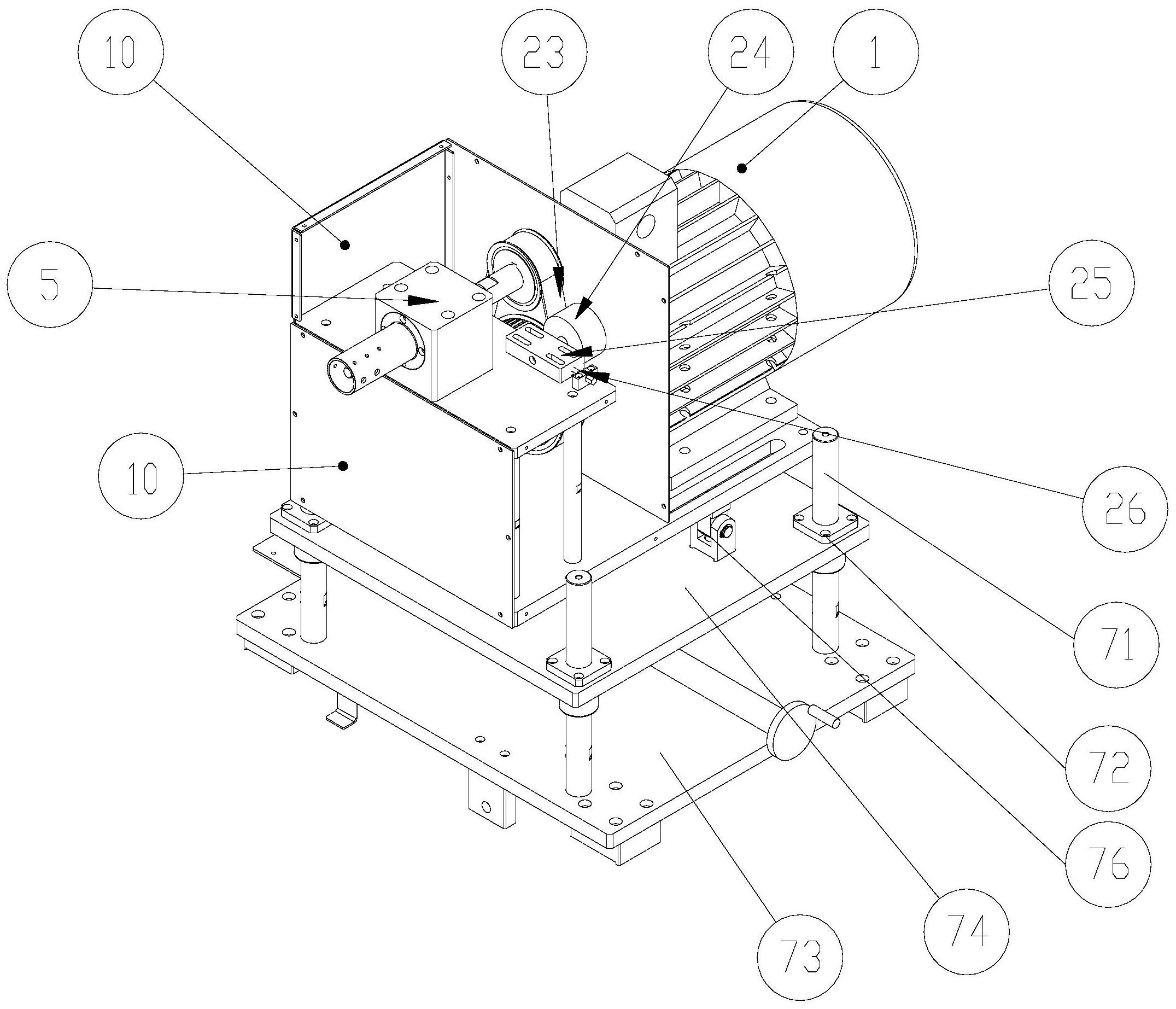 10
23
24
1
5
25
10
26
71
72
76
74
73