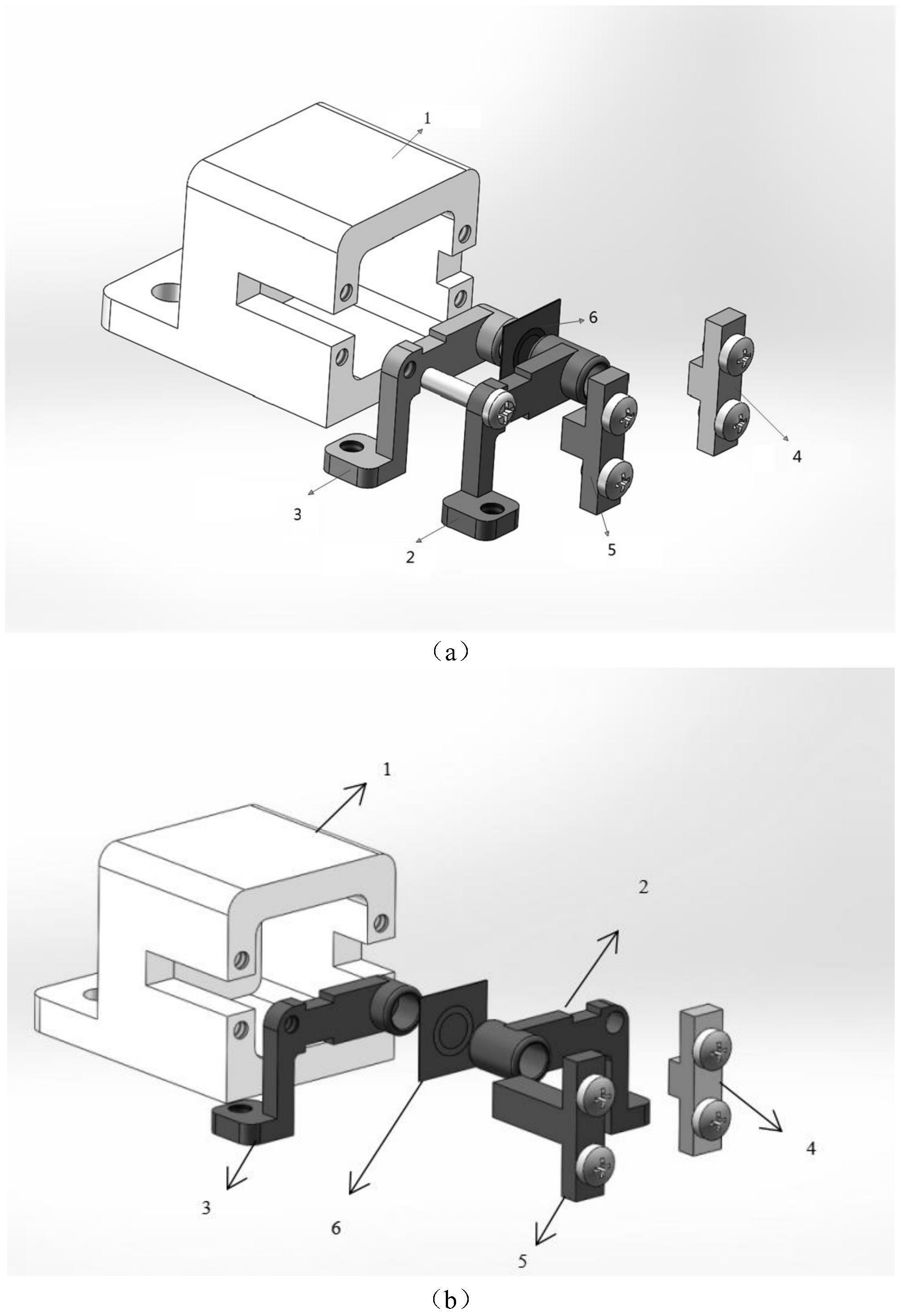 1

6

4

3

2

5

（a）

1

2

4

3

6

5

（b）