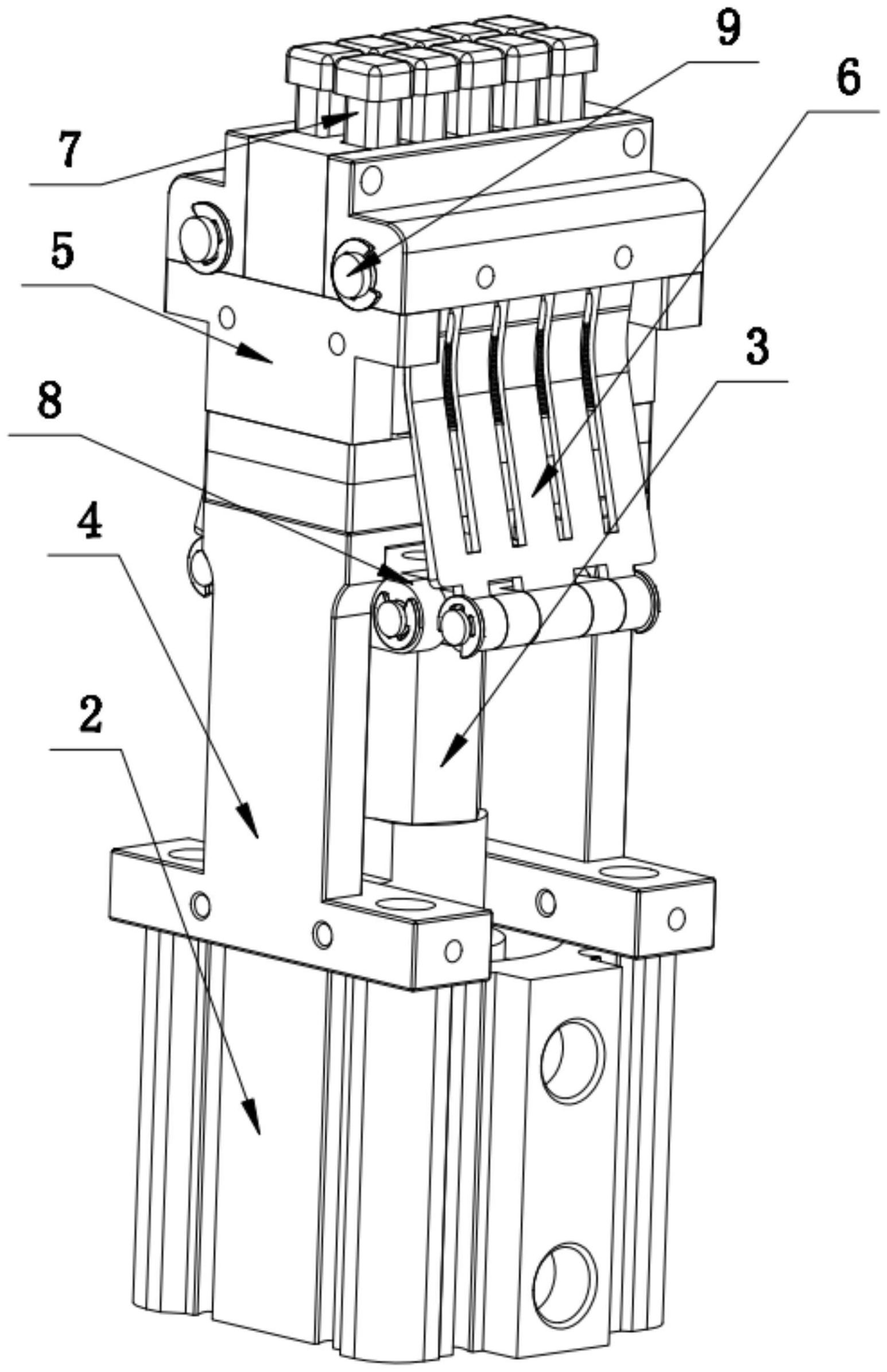 9
6
7
5
3
8
4
2