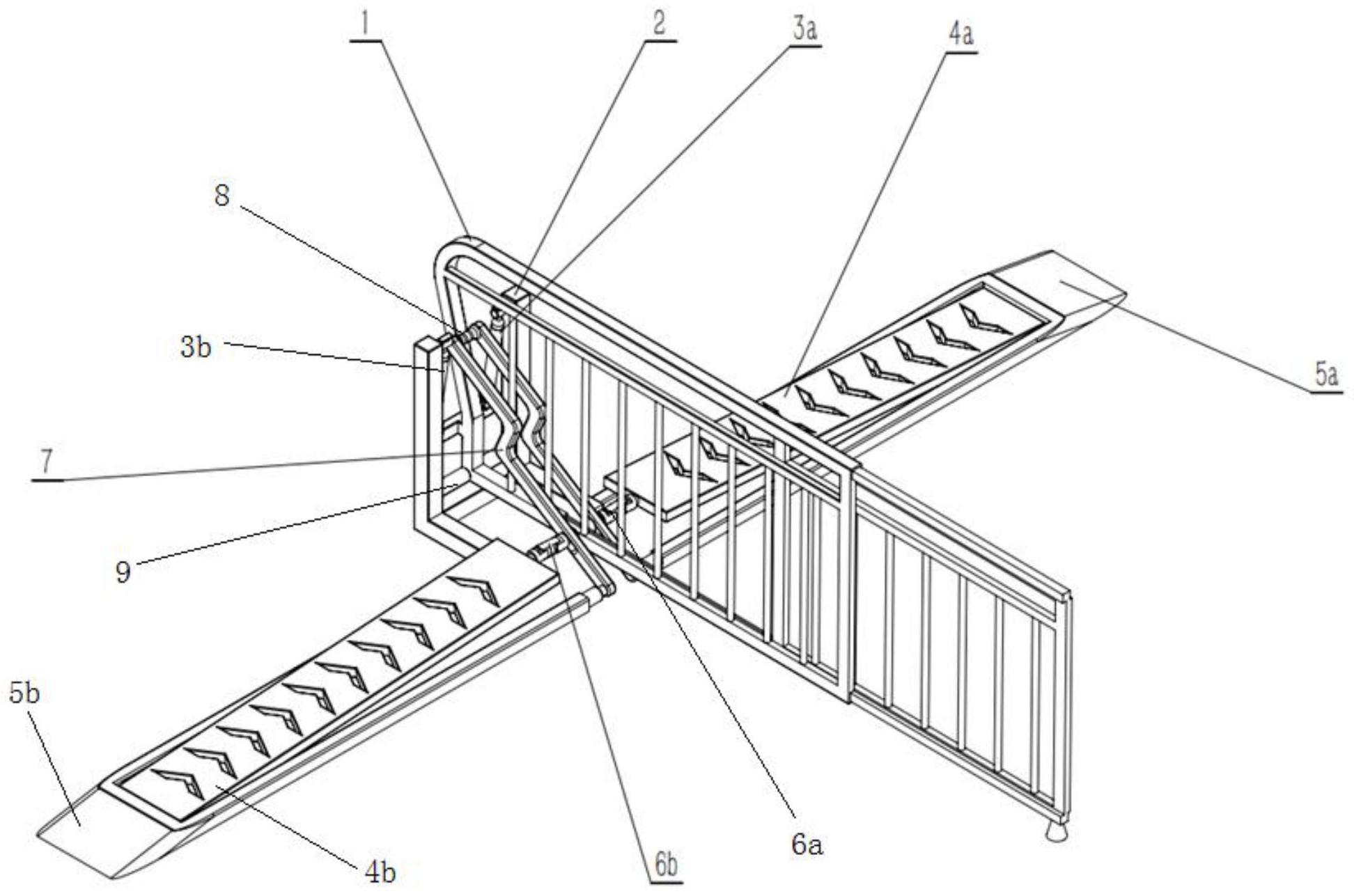 1
2
3a
4a
8
3b
5a
7
9
5b
4b
6b
6a