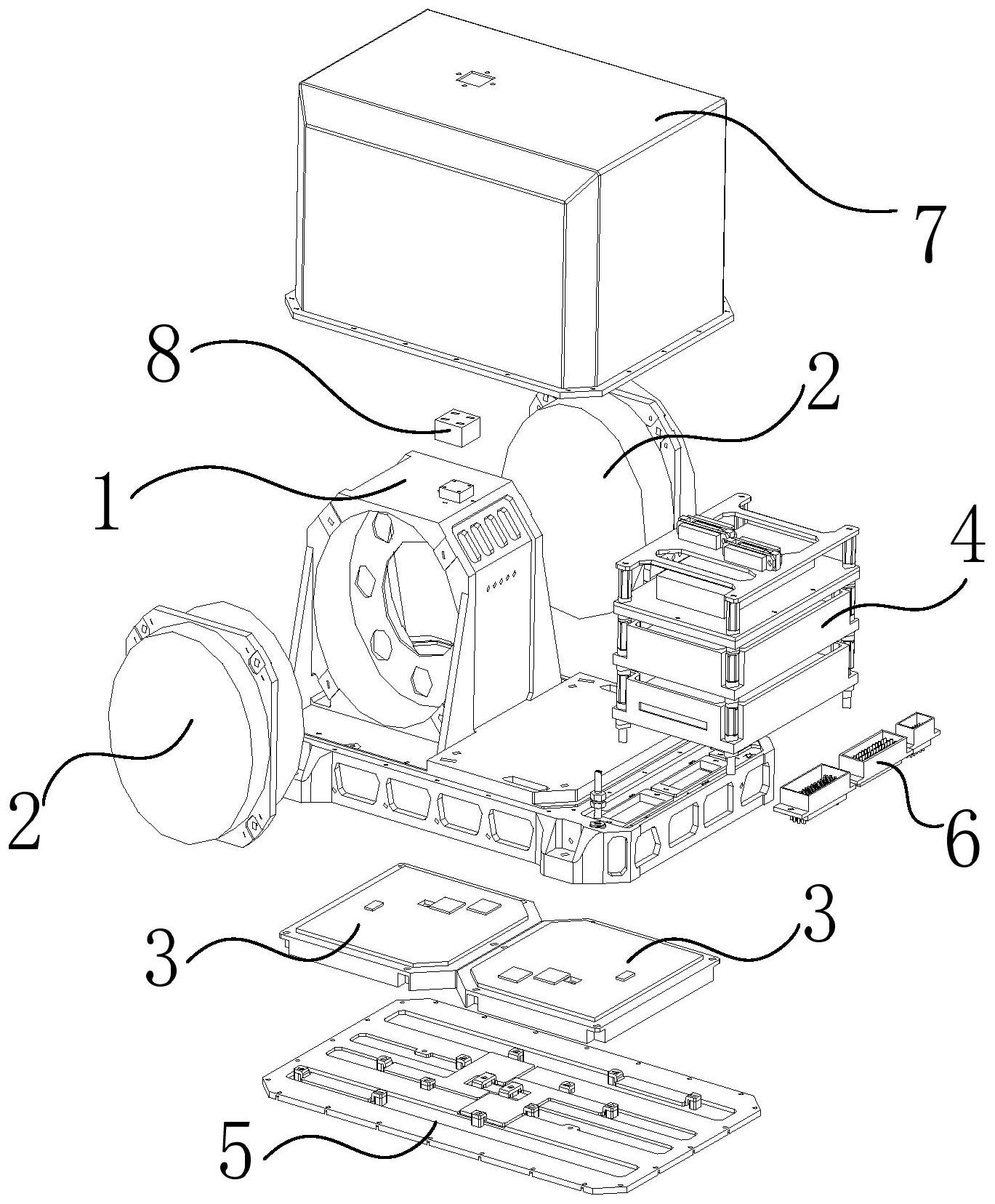 7
8
2
1
4
2
6
3
3
5