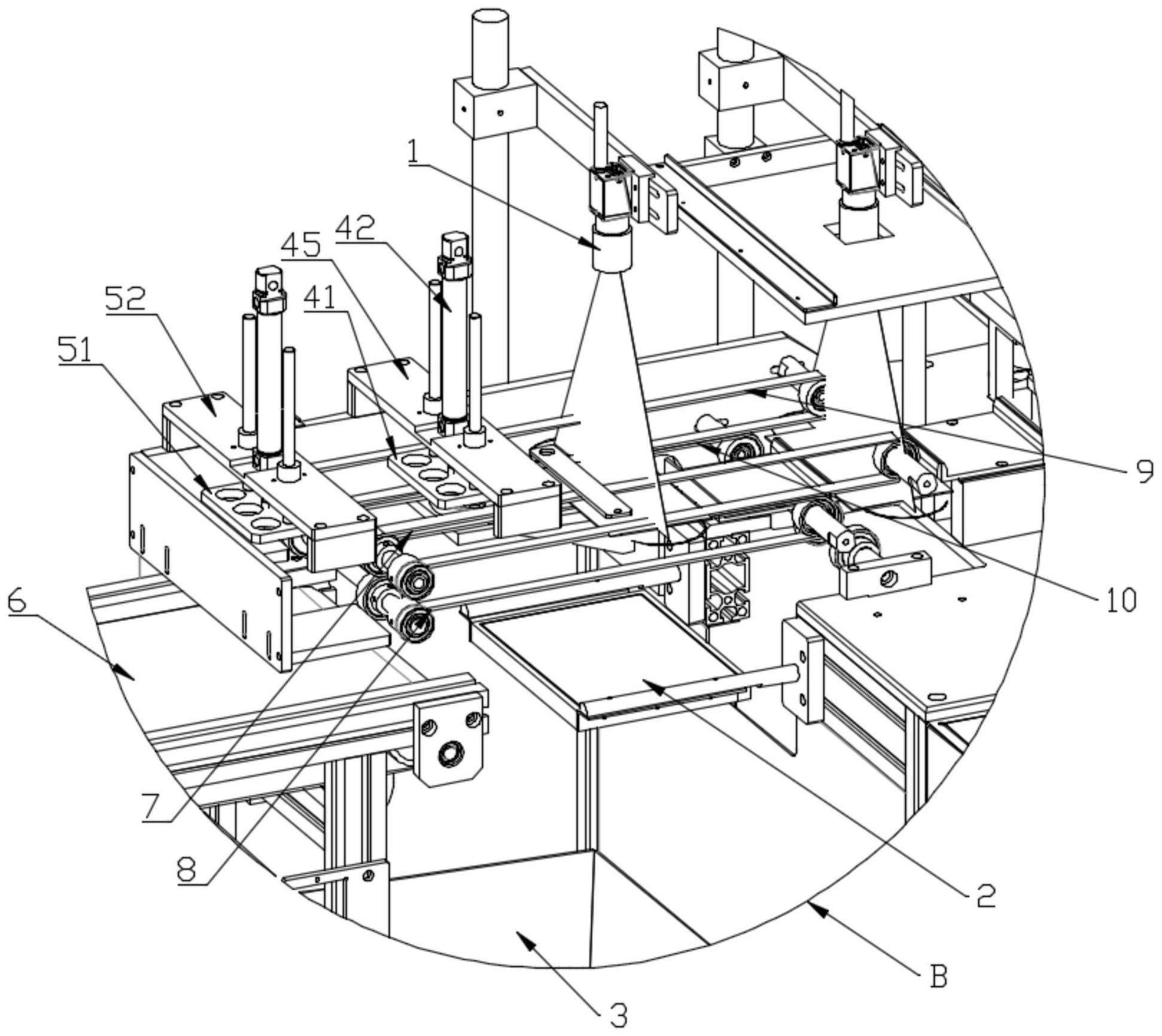 1
42
45
41
52
51
9
10
6
7
8
2
B
3