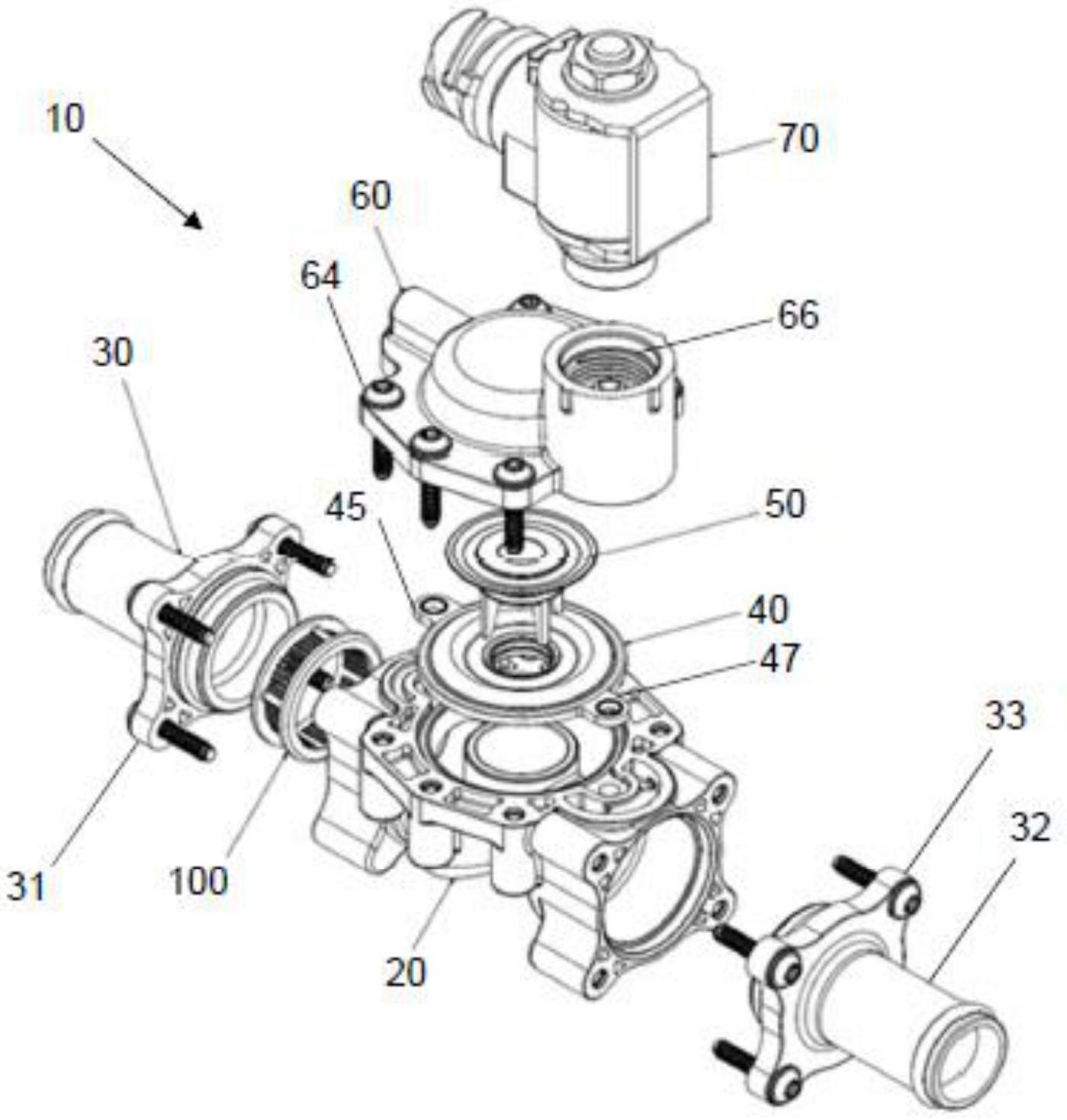 10
70
60
64
66
30
45
50
40
47
33
32
31
100
20