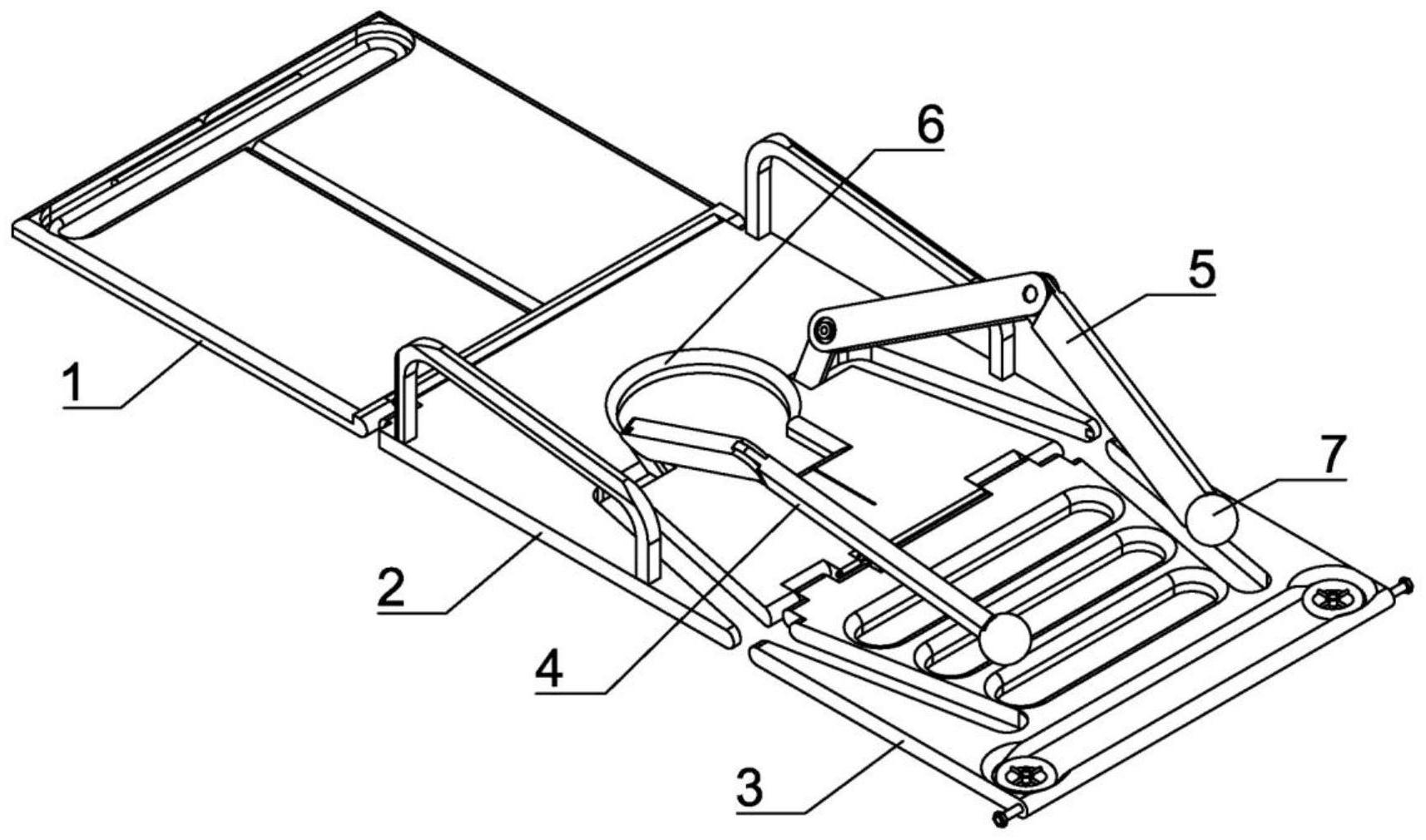 6
5
1
7
2
4
3