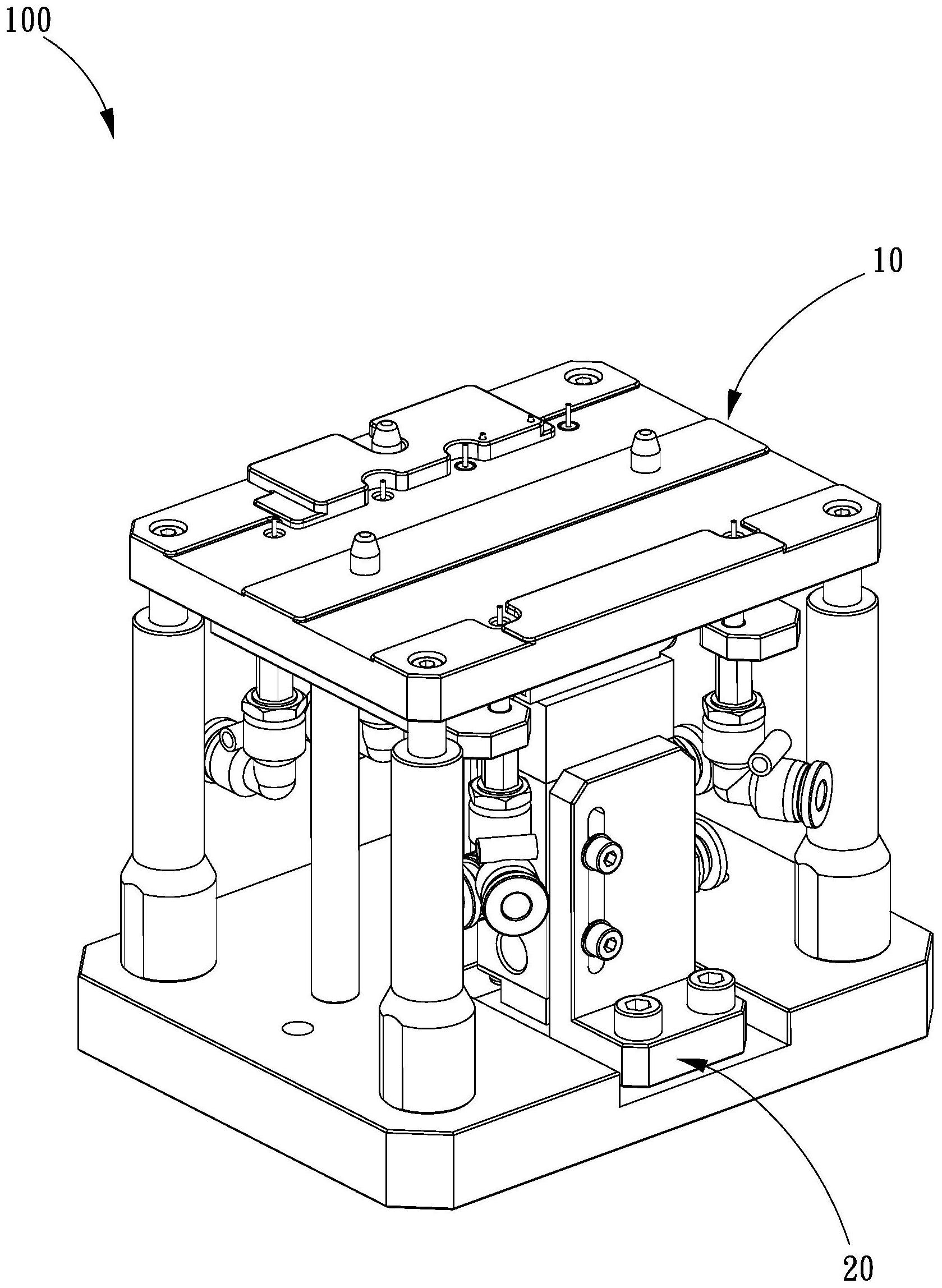 100

10

20