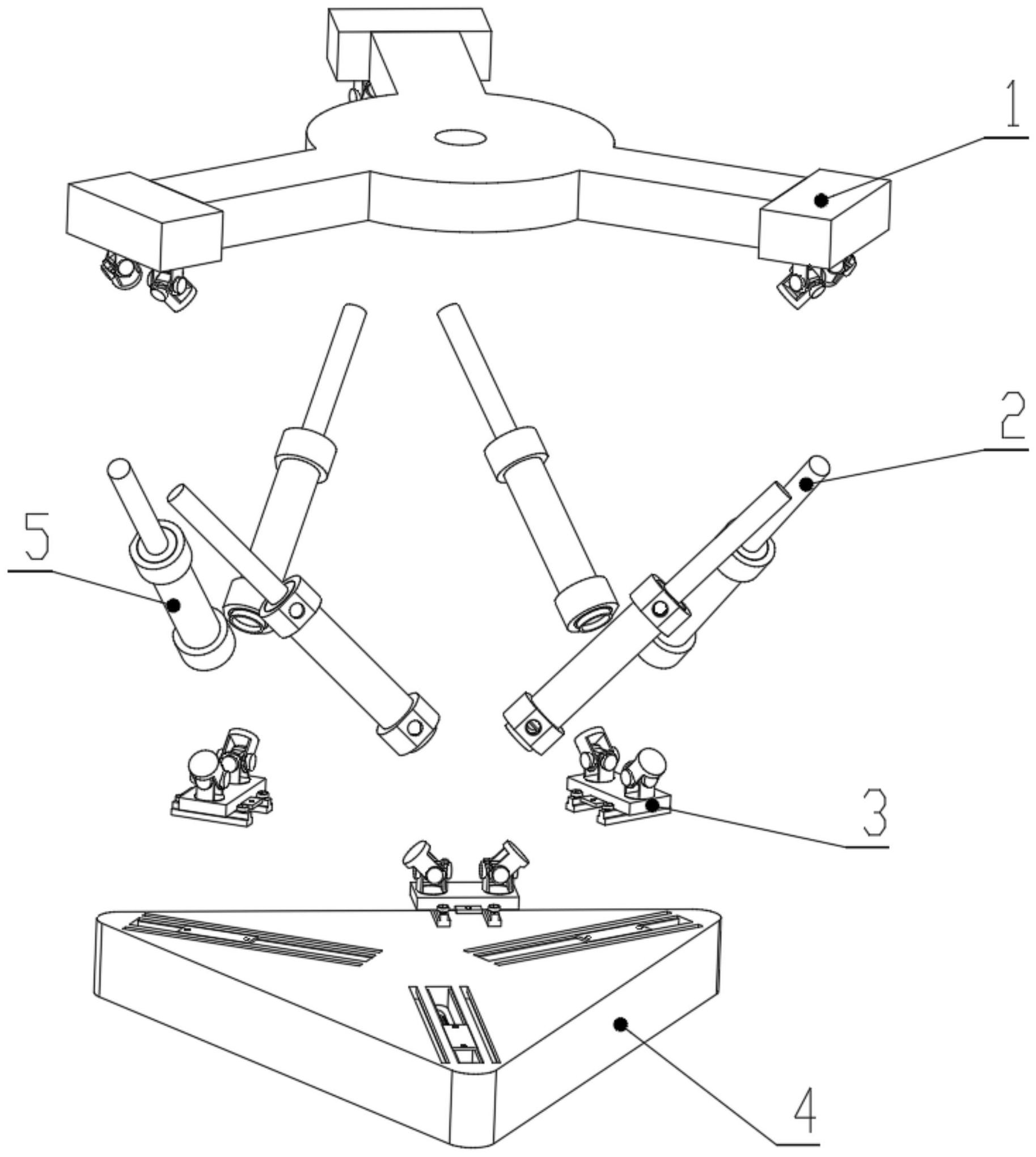 1

2

5

3

4