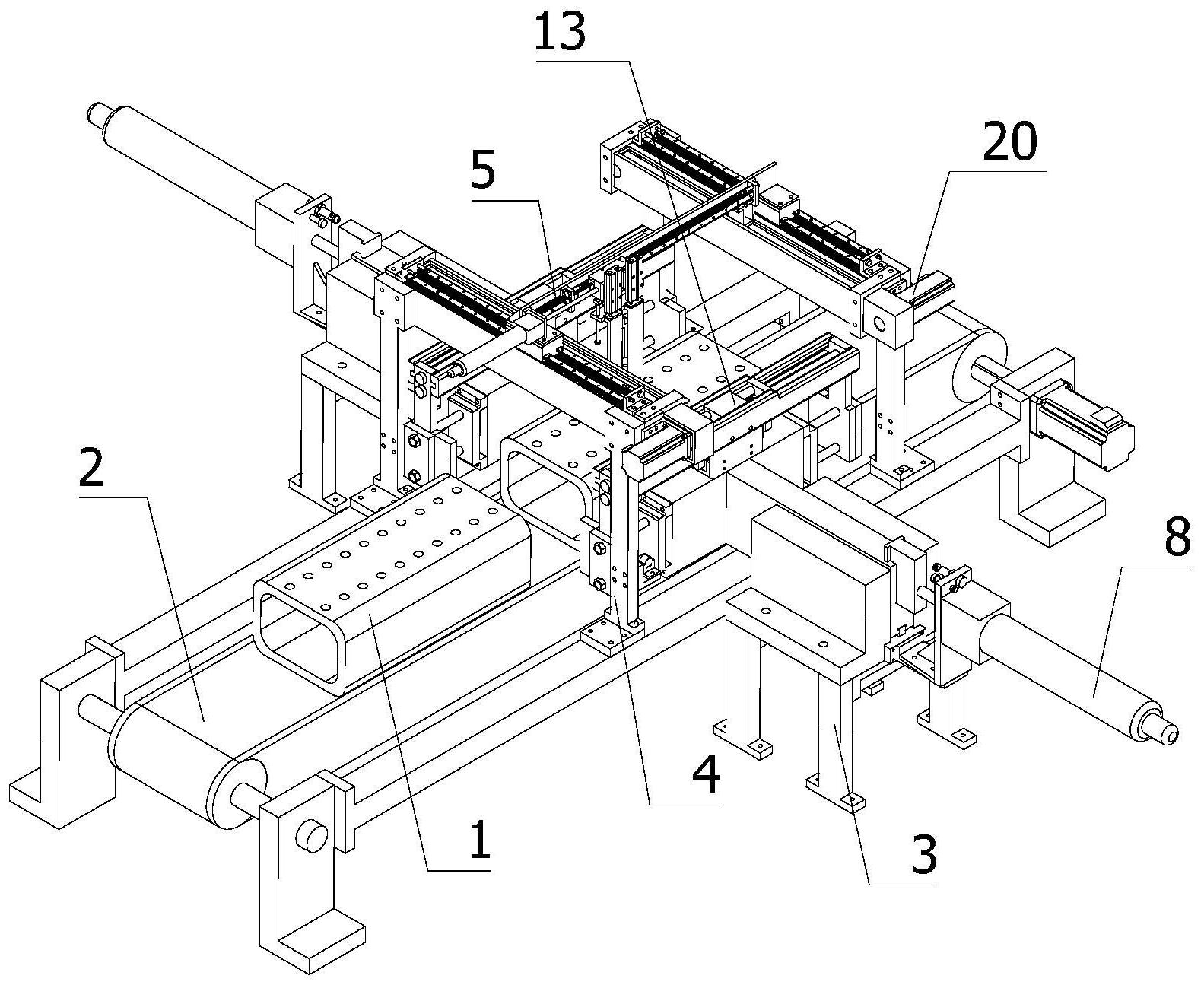 13
20
5
2
8
4
1
3