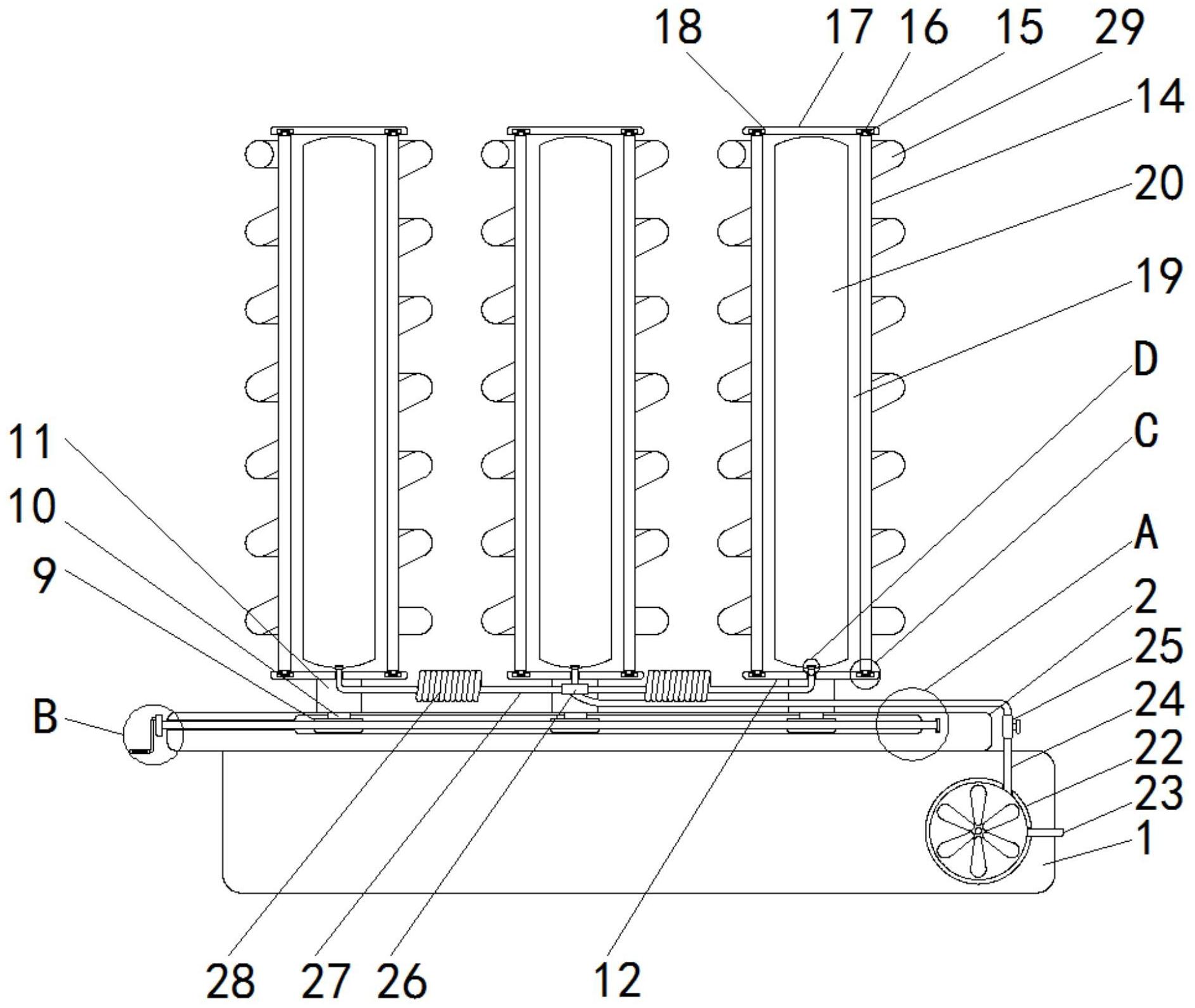 18 17 16 15 29
14
20
19
D
C
A
2
25
24
22
23
1
11
10
9
B
28 27 26 12