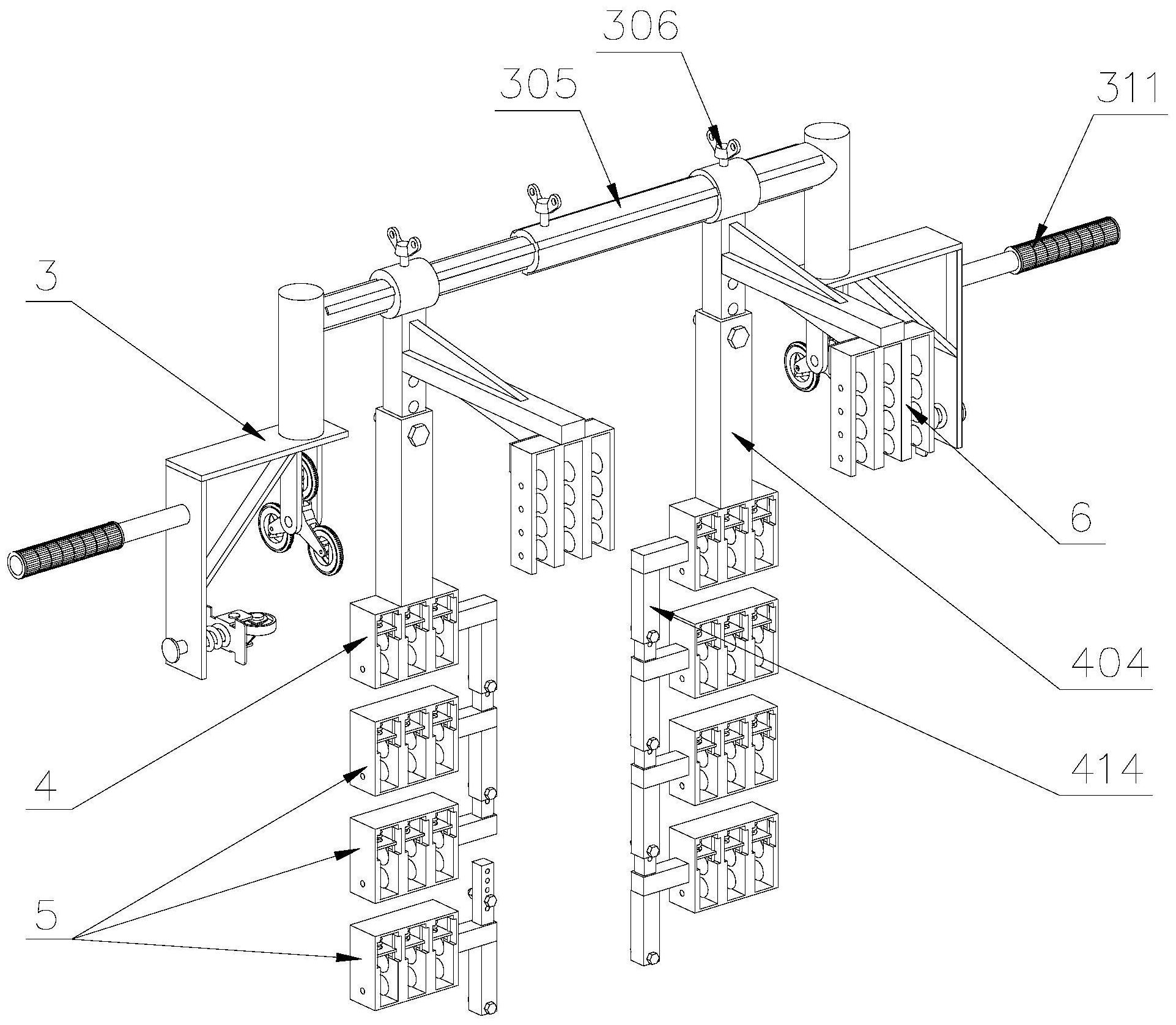 306
305
311
3
6
404
414
4
5