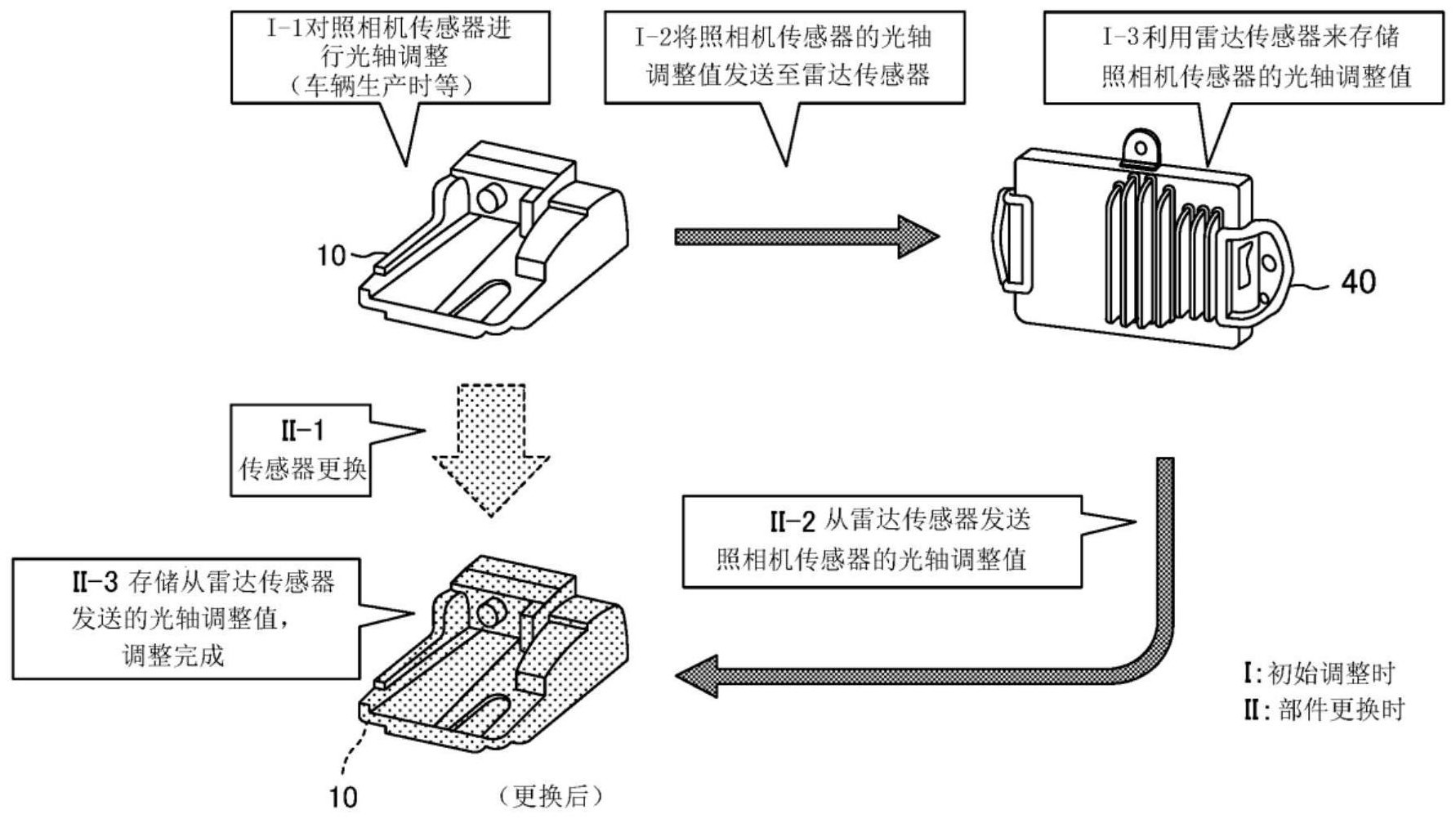 I-1对照相机传感器进行光轴调整（车辆生产时等）

I-2将照相机传感器的光轴调整值发送至雷达传感器

I-3利用雷达传感器来存储照相机传感器的光轴调整值

10

40

II-1 传感器更换

II-2 从雷达传感器发送照相机传感器的光轴调整值

II-3 存储从雷达传感器发送的光轴调整值，调整完成

I: 初始调整时
II: 部件更换时

10

（更换后）