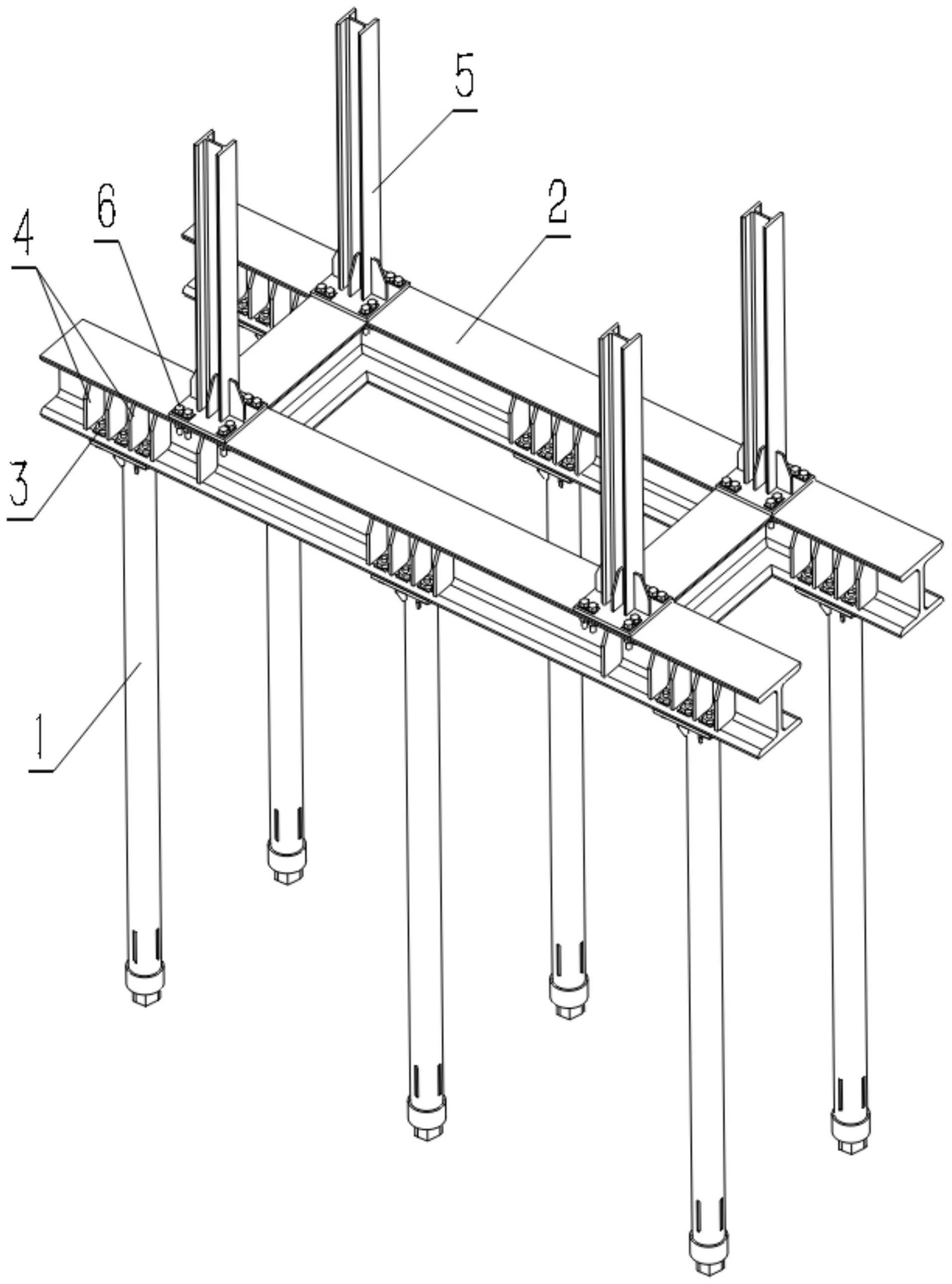 5
2
6
4
3
1