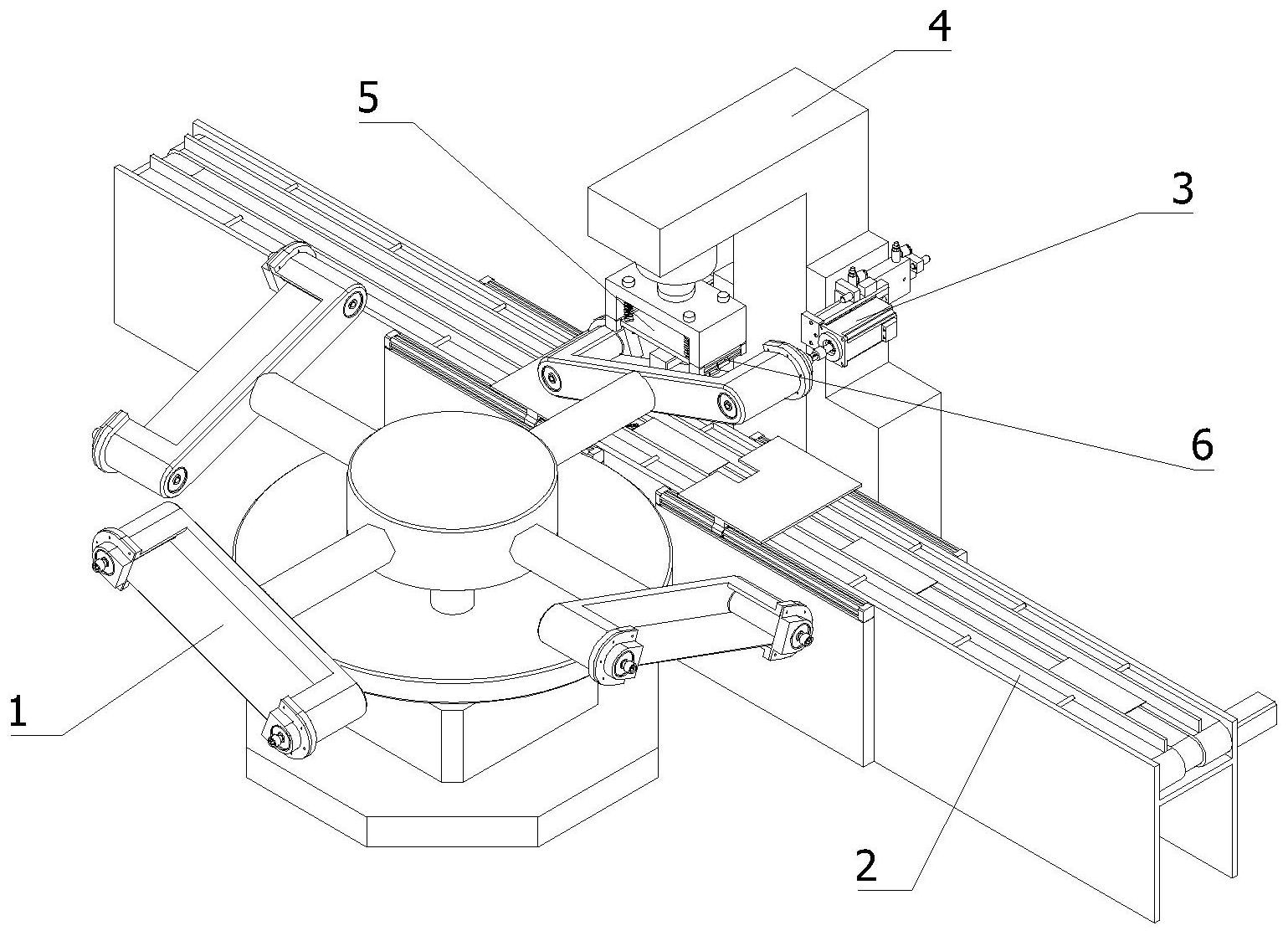 4
5
3
6
1
2