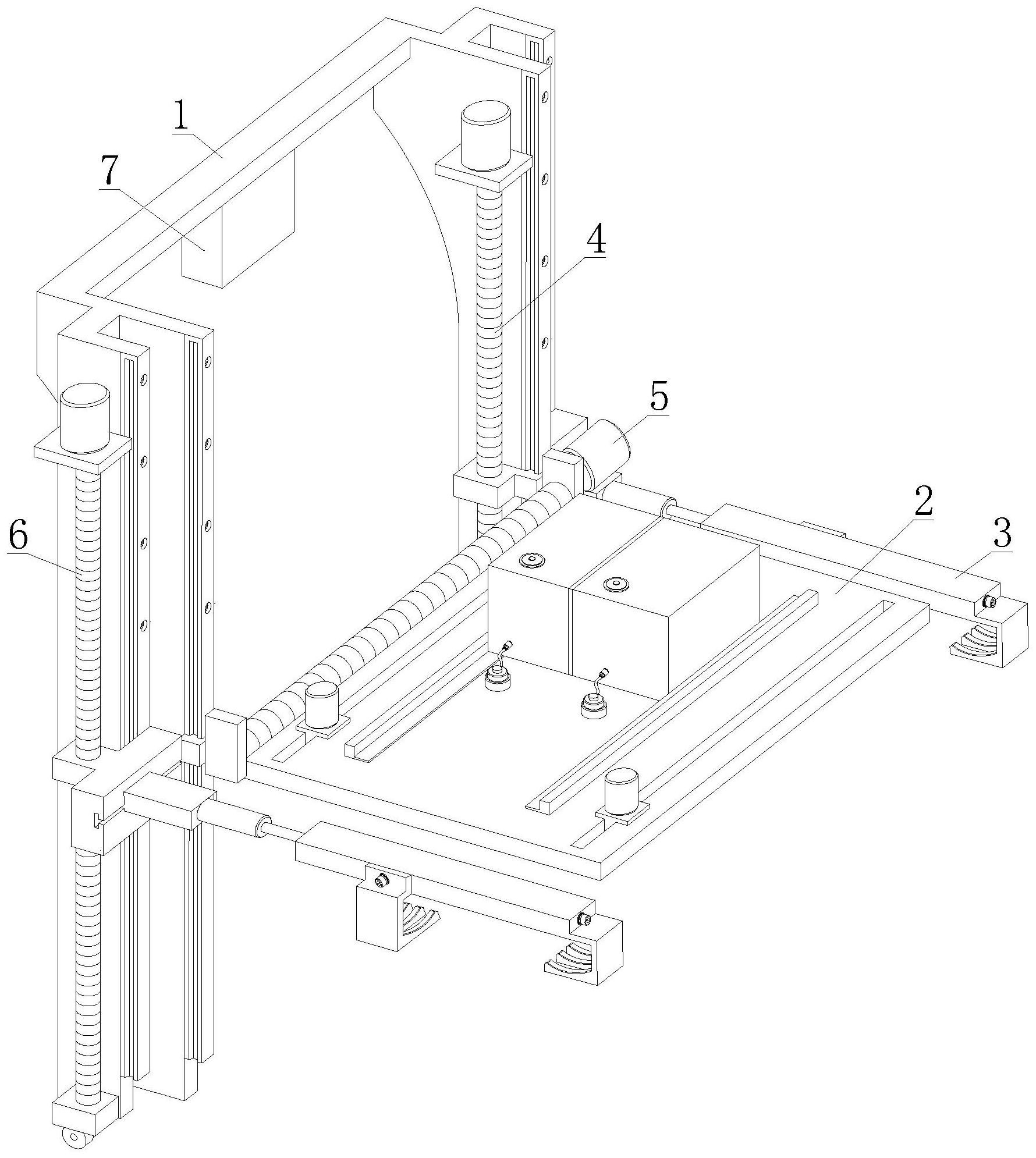 1
7
4
5
6
2
3