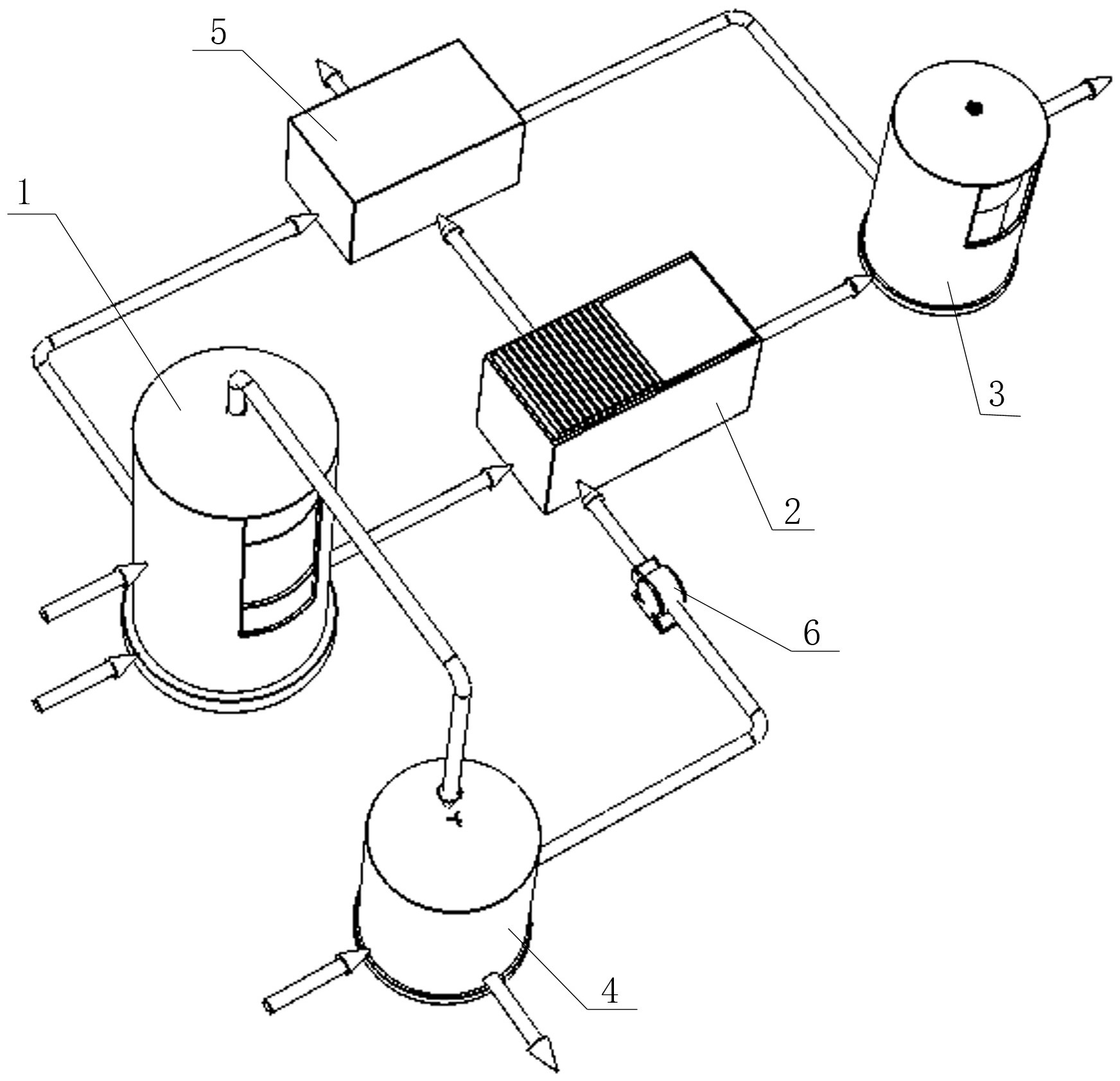 5
1
3
2
6
4