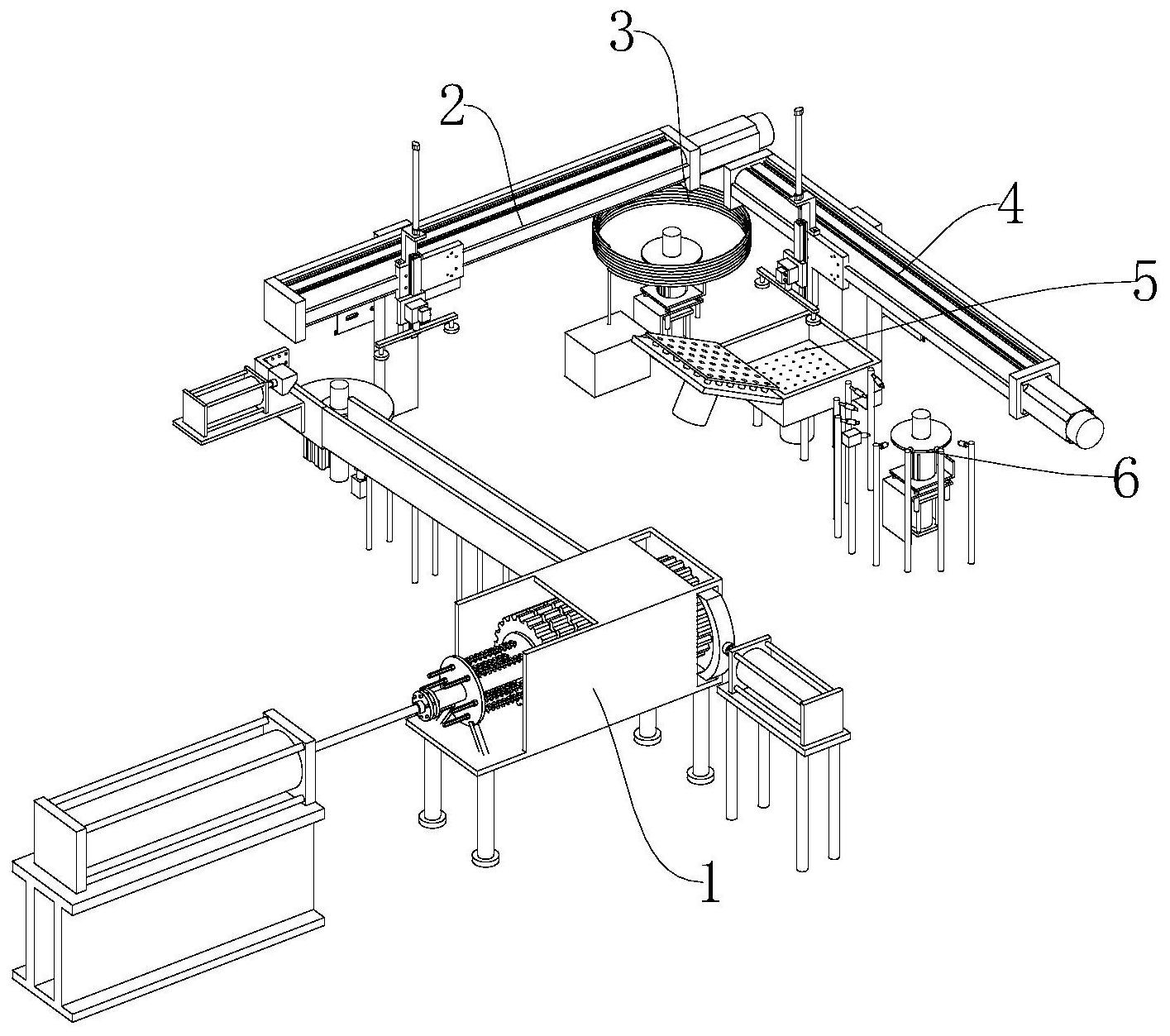 3
2
4
5
6
1