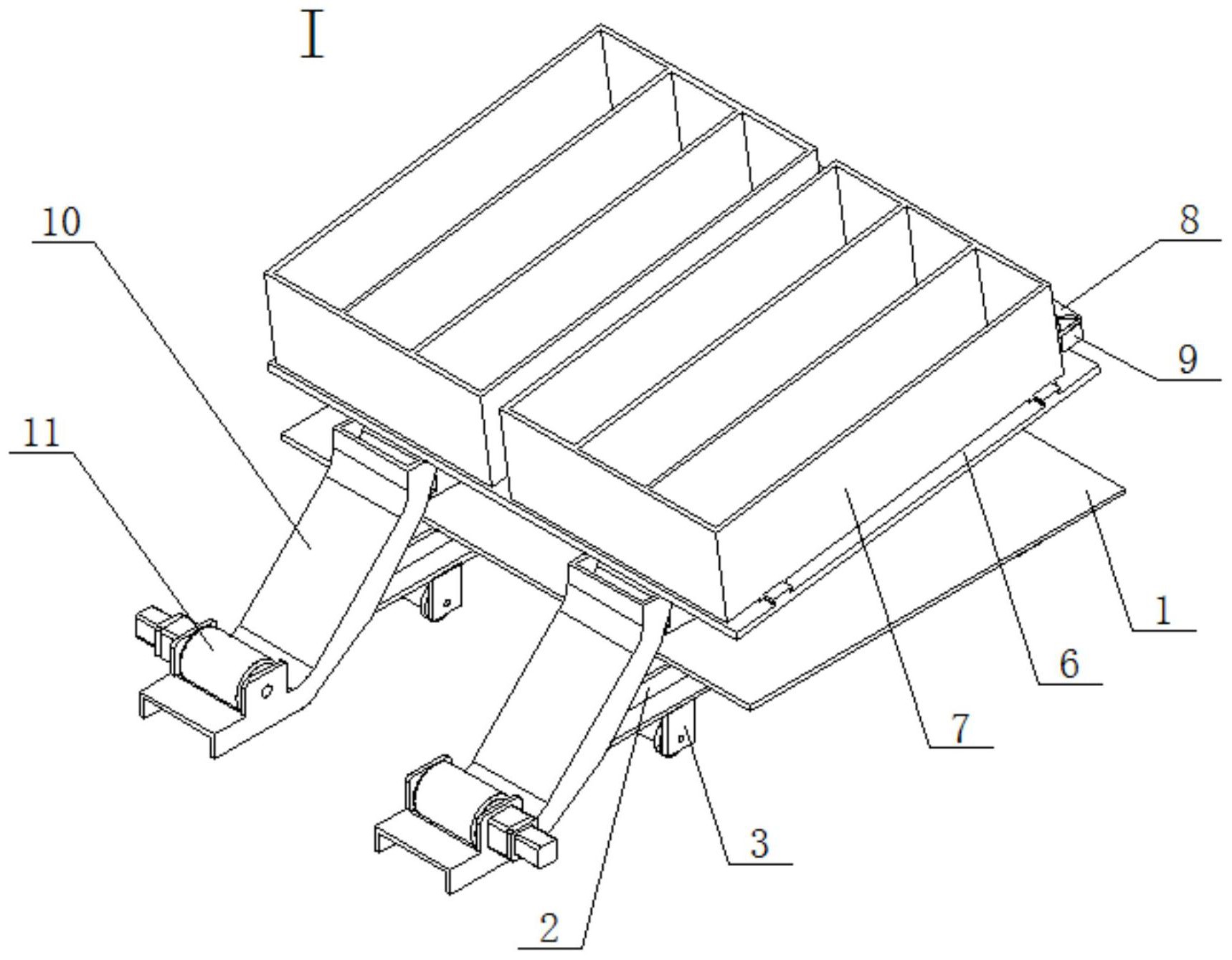 I
10
8
9
11
1
6
7
3
2