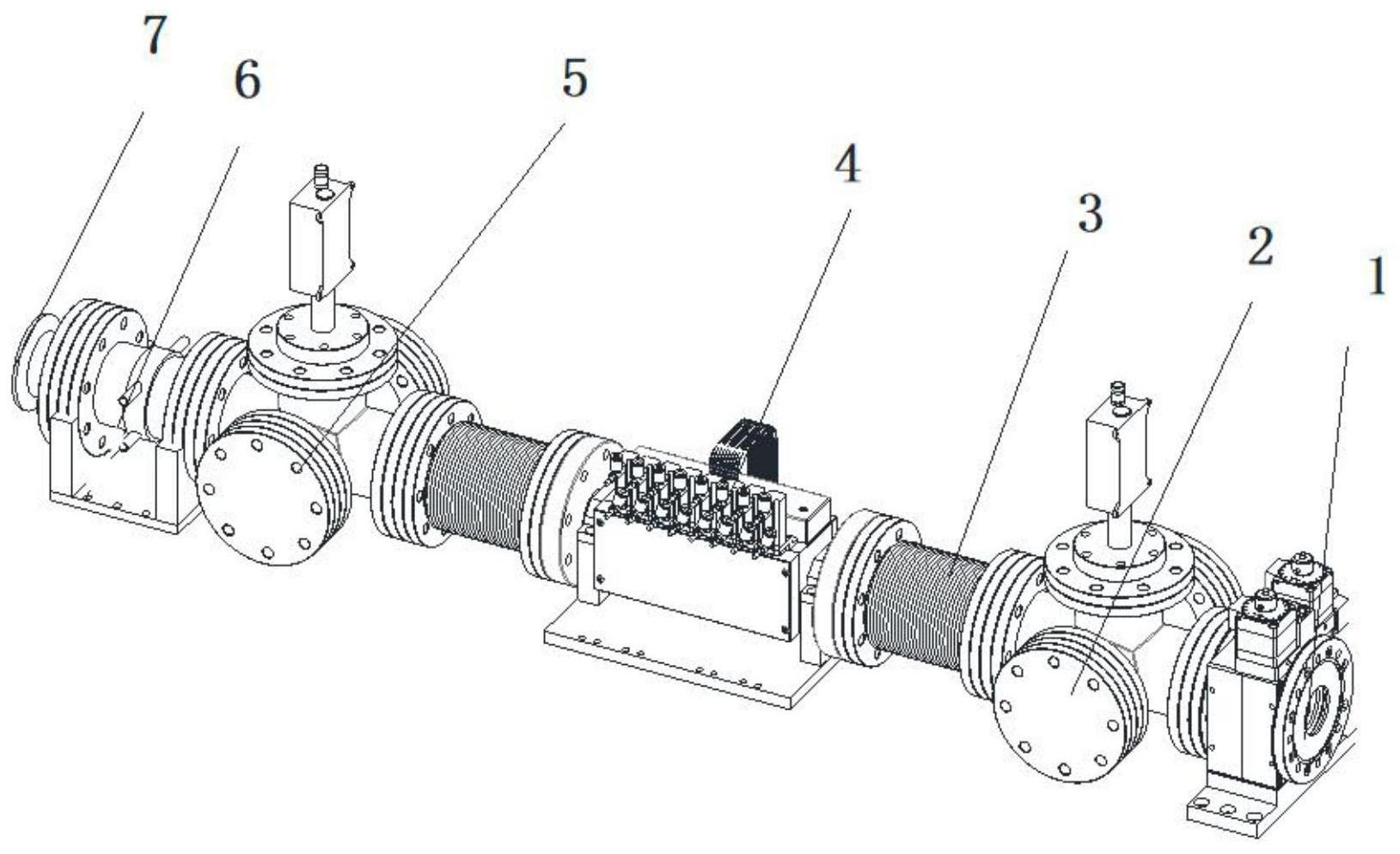 7
6
5
4
3
2
1