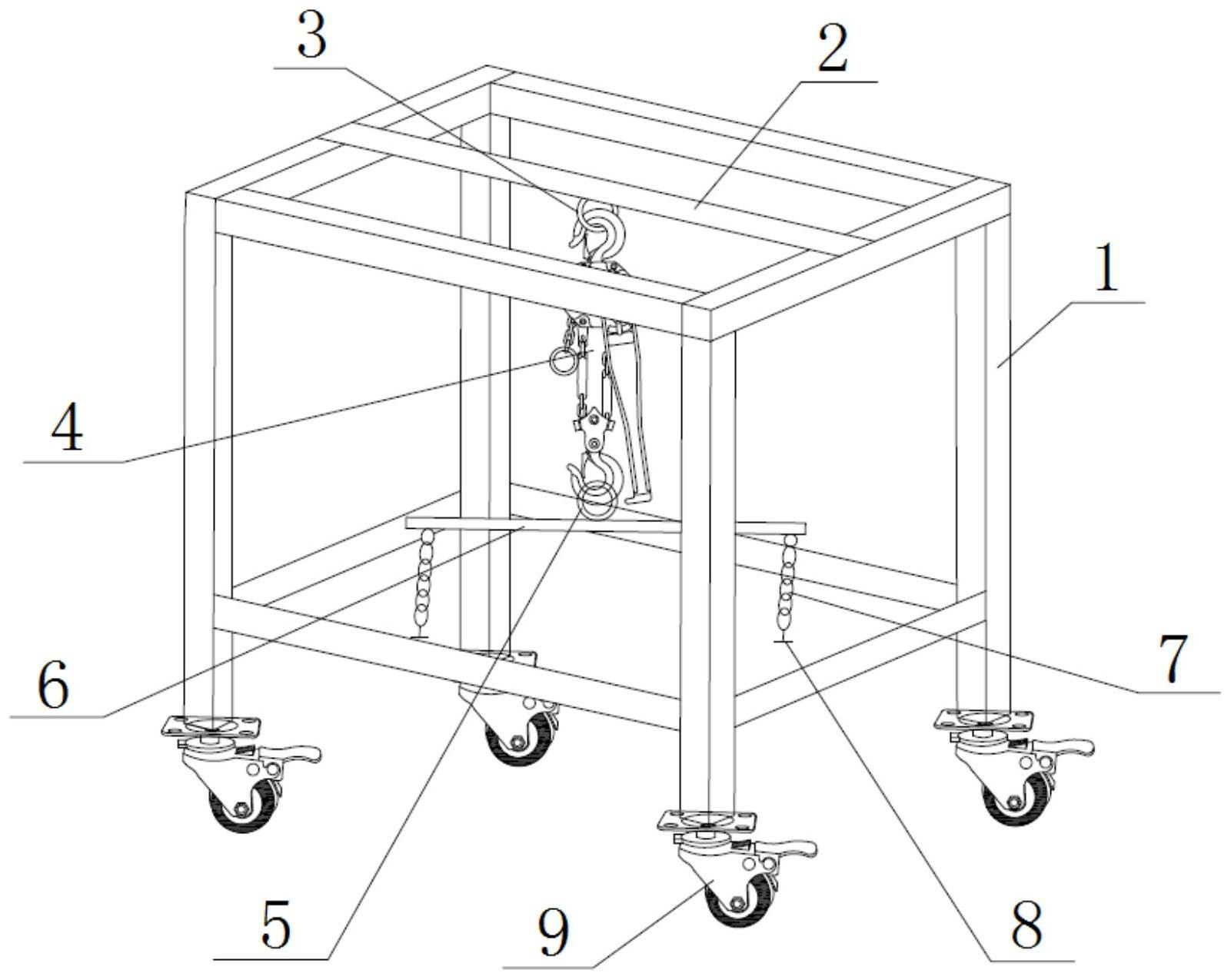 3
2
1
4
6
7
5
9
8