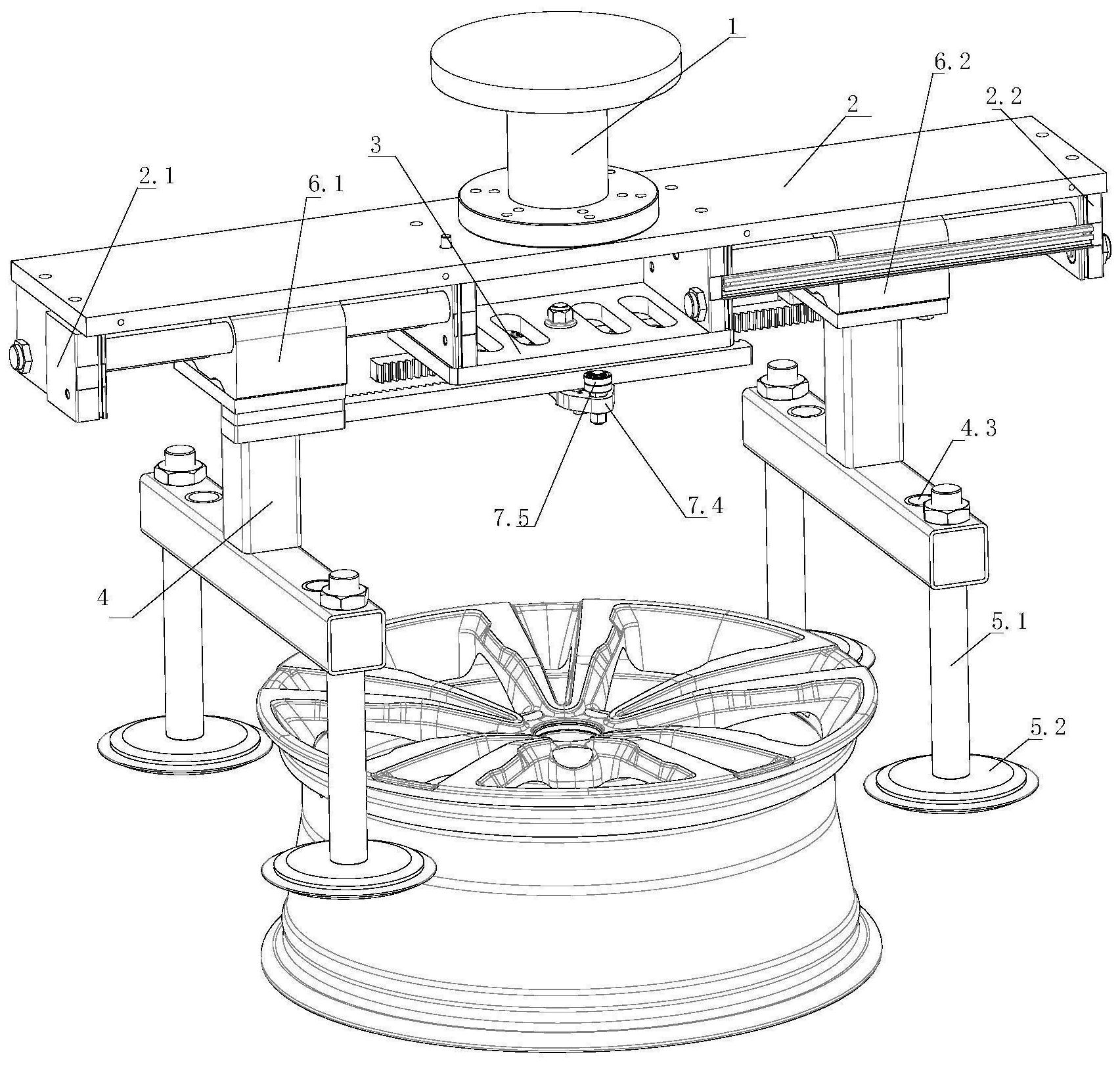 1
6.2
2
2.2
3
2.1
6.1
4.3
7.5
7.4
4
5.1
5.2