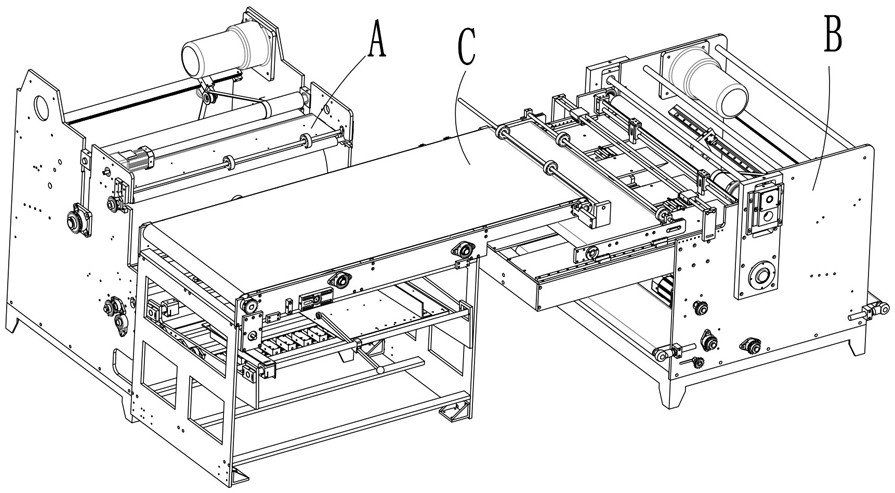 A
C
B