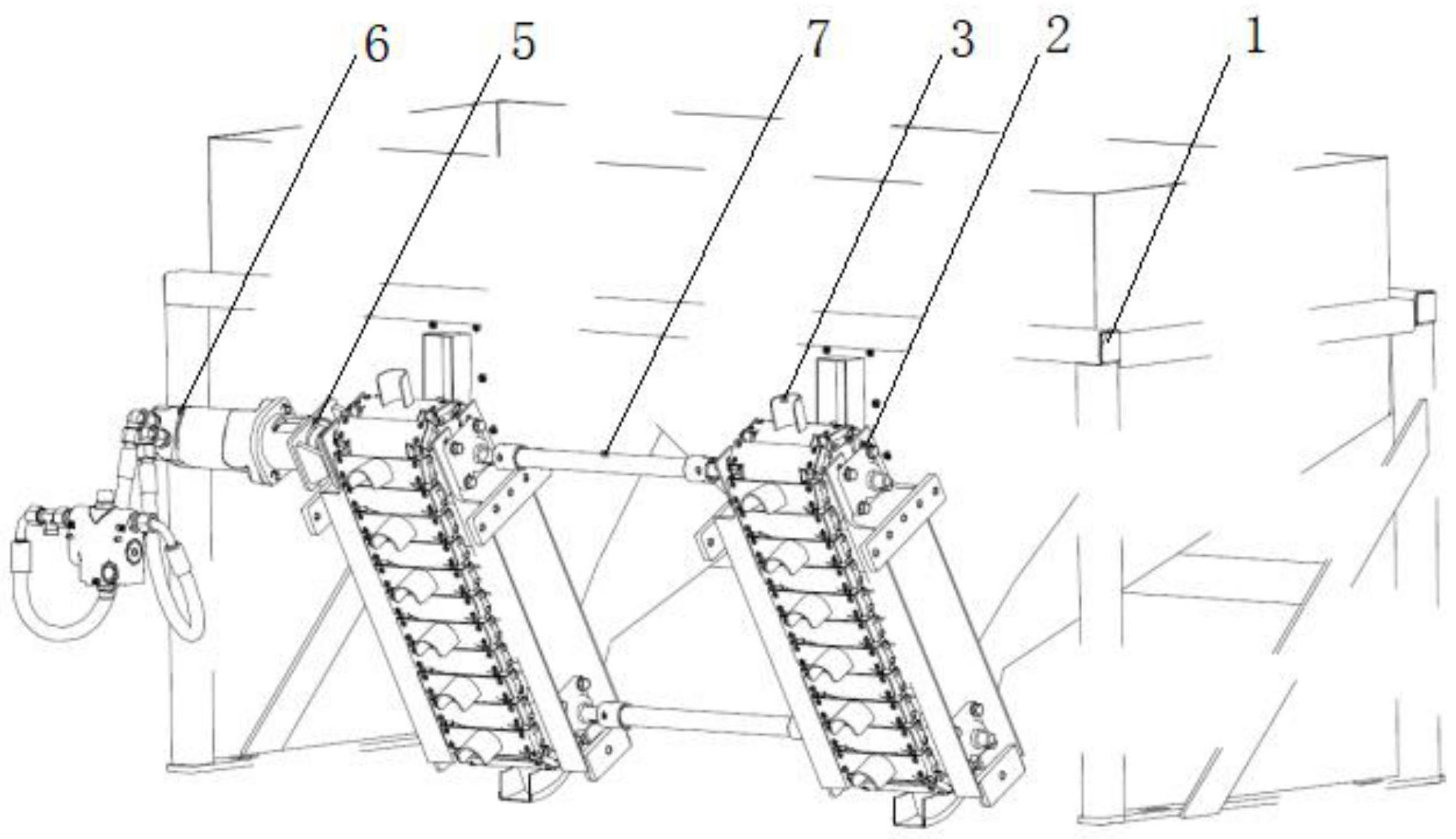 6 5 7 3 2 1