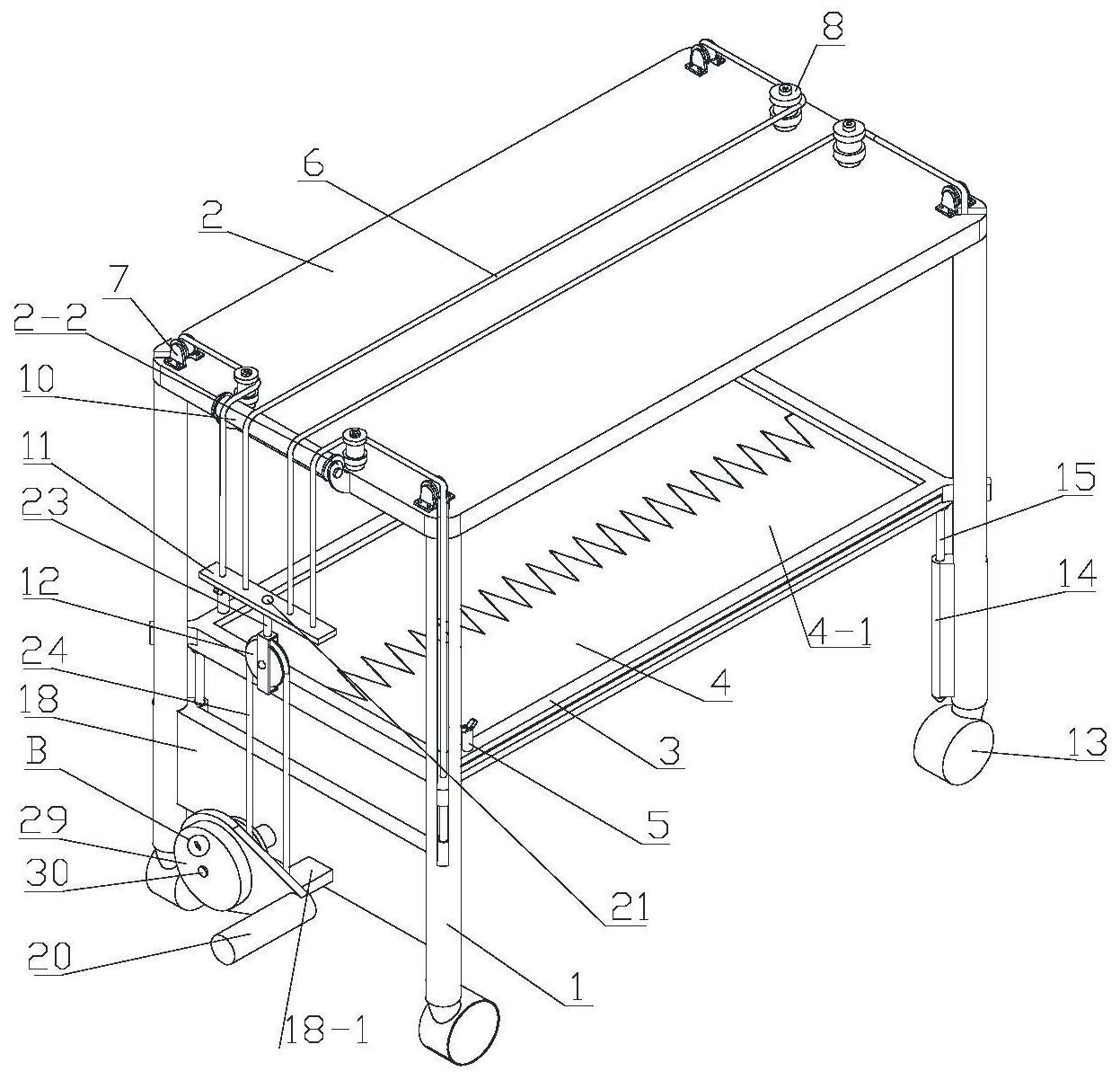 8
6
2
7
2-2
10
11
23
12
24
18
B
29
30
20
18-1
1
21
5
3
4
4-1
15
14
13