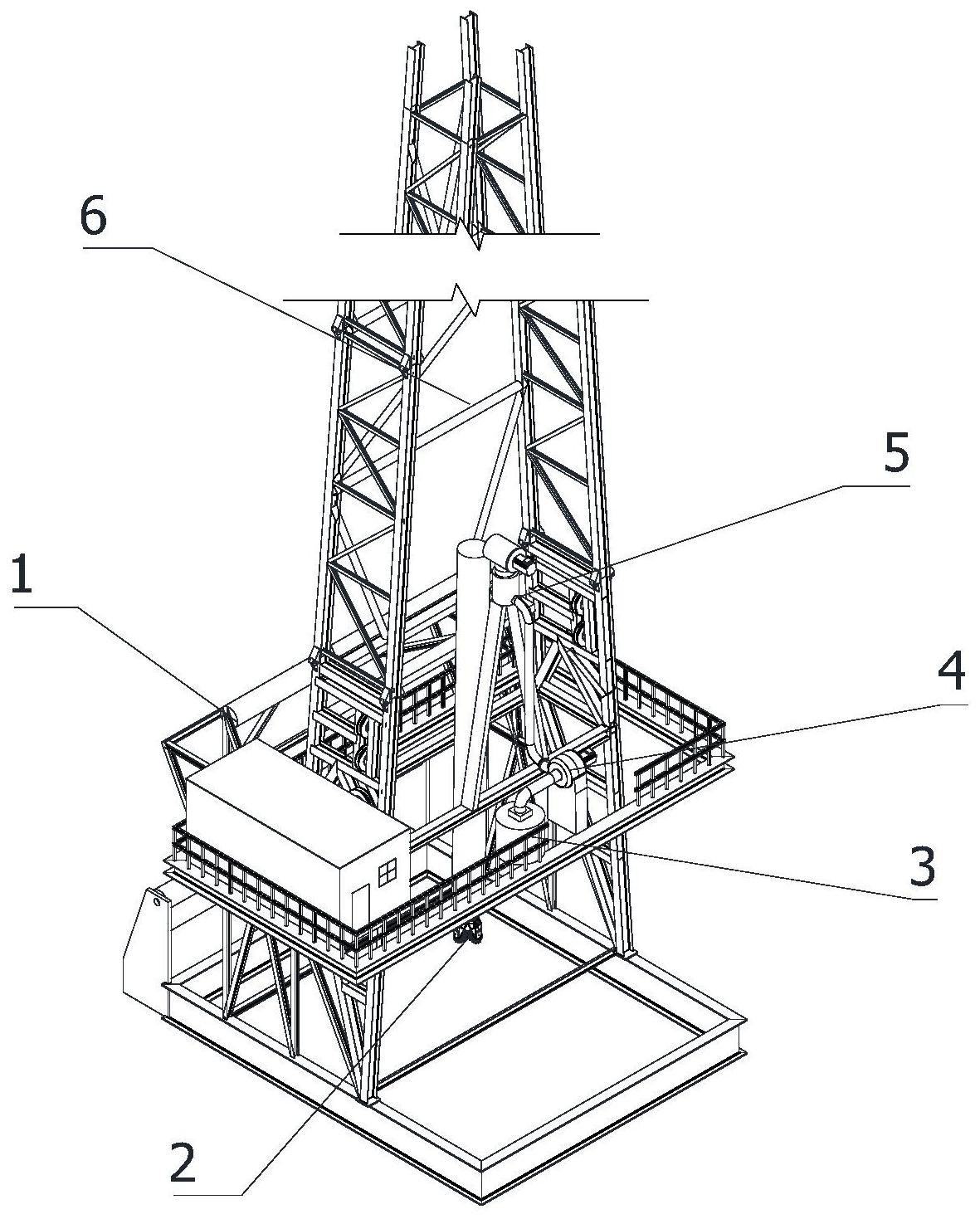 6
5
1
4
3
2