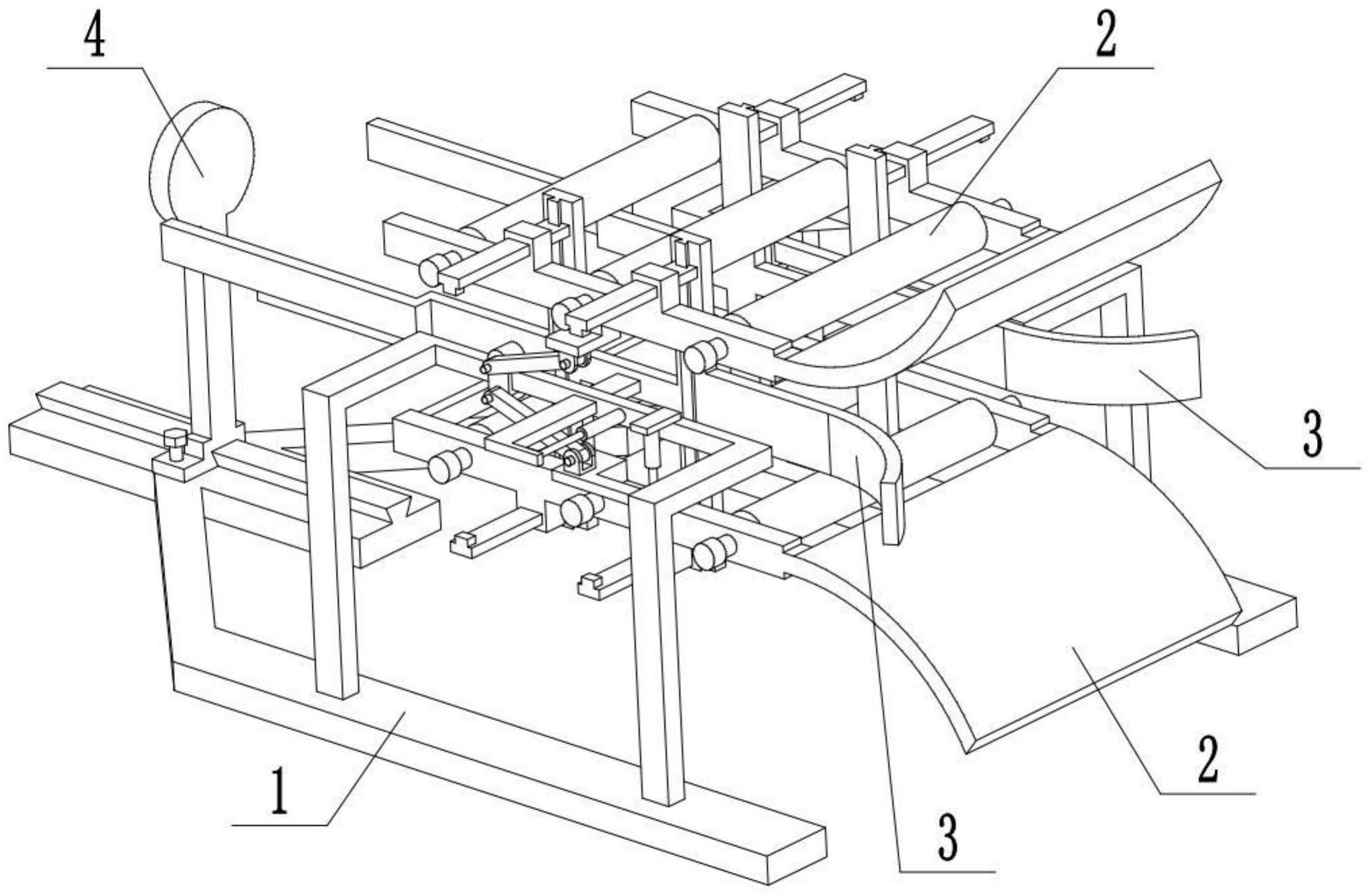 4
2
3
1
3
2