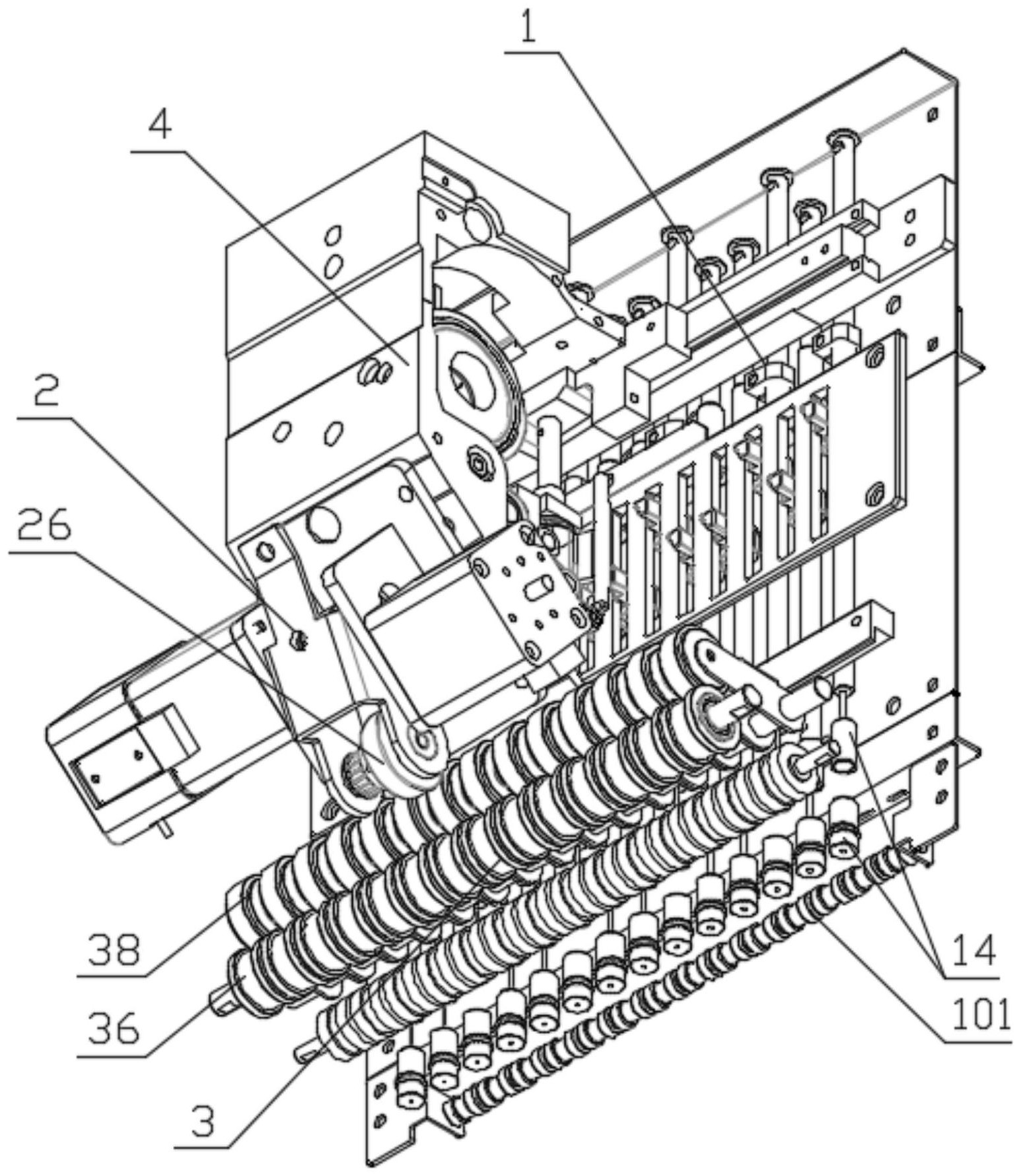 1
4
2
26
38
36
3
14
101