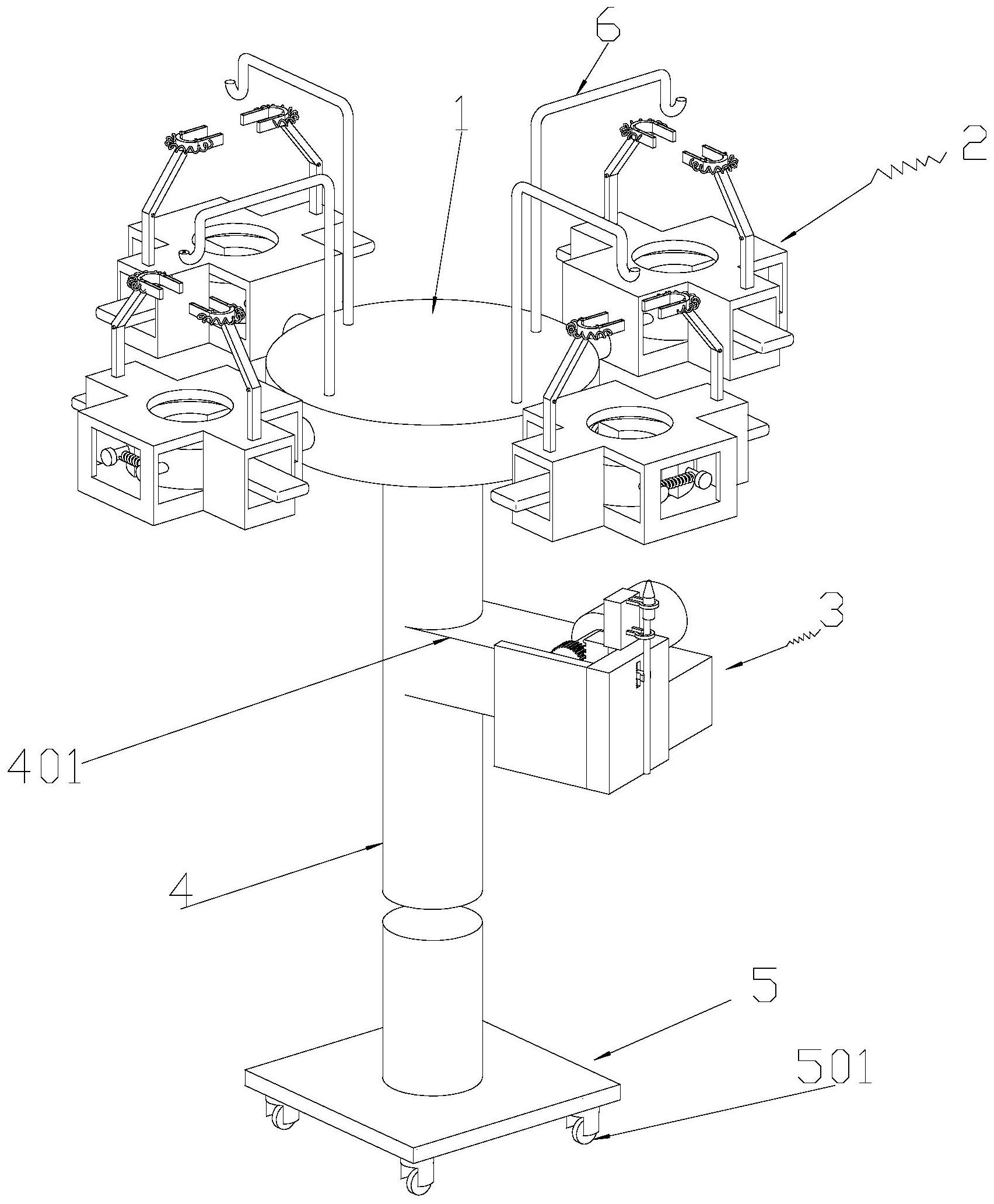 6
1
2
3
401
4
5
501