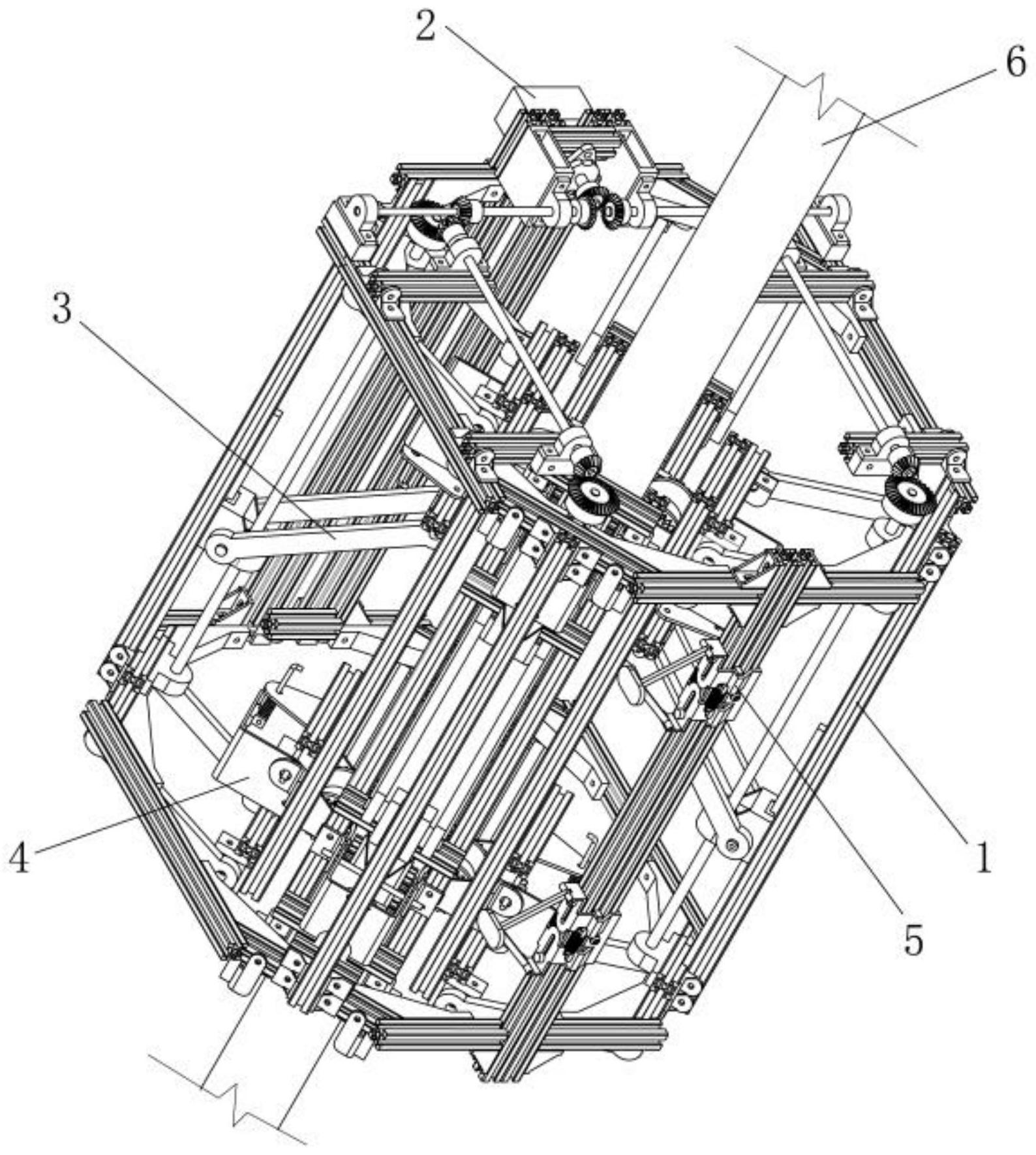 2
6
3
4
1
5