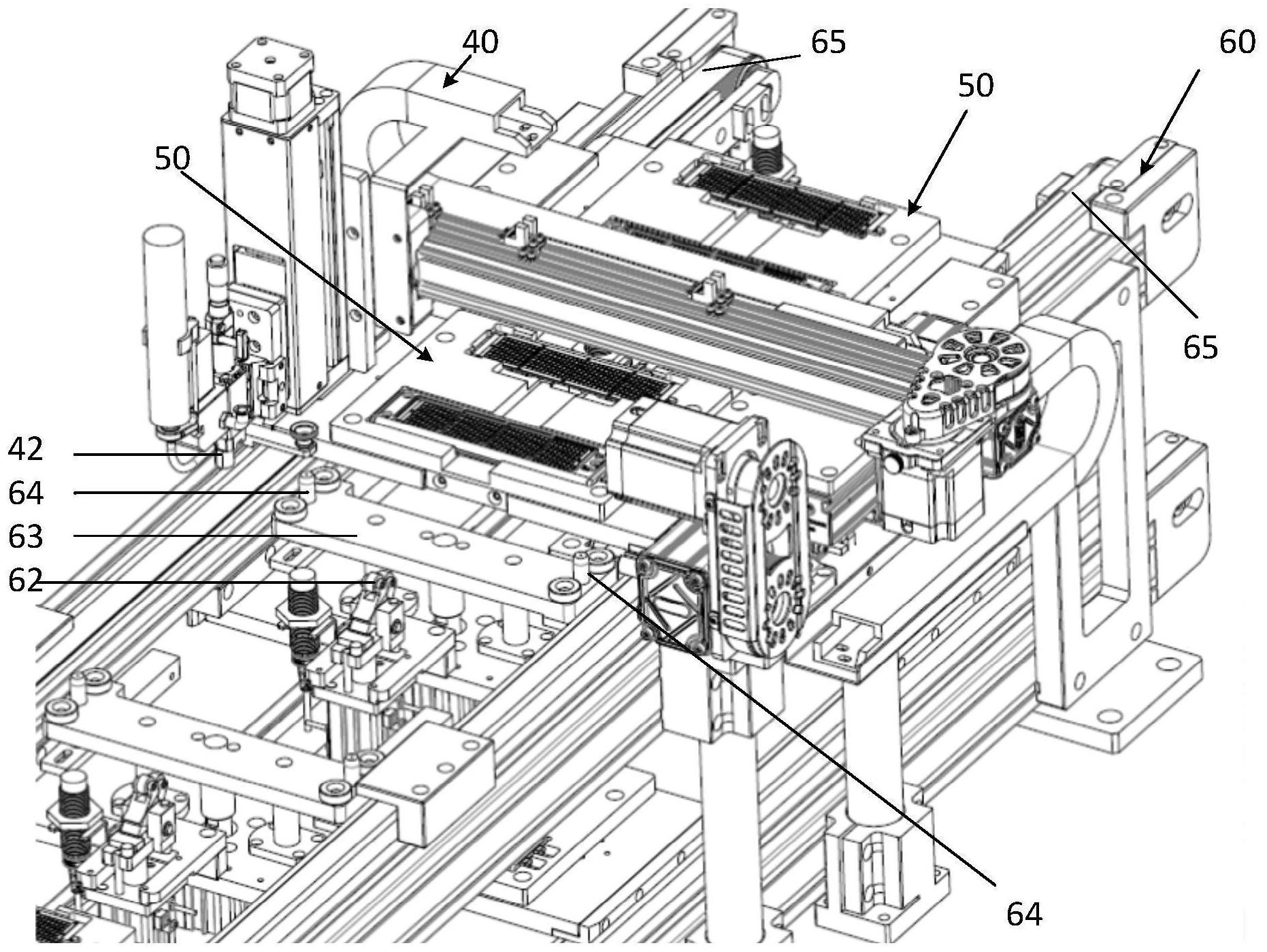 40
65
60
50
50
65
42
64
63
62
64