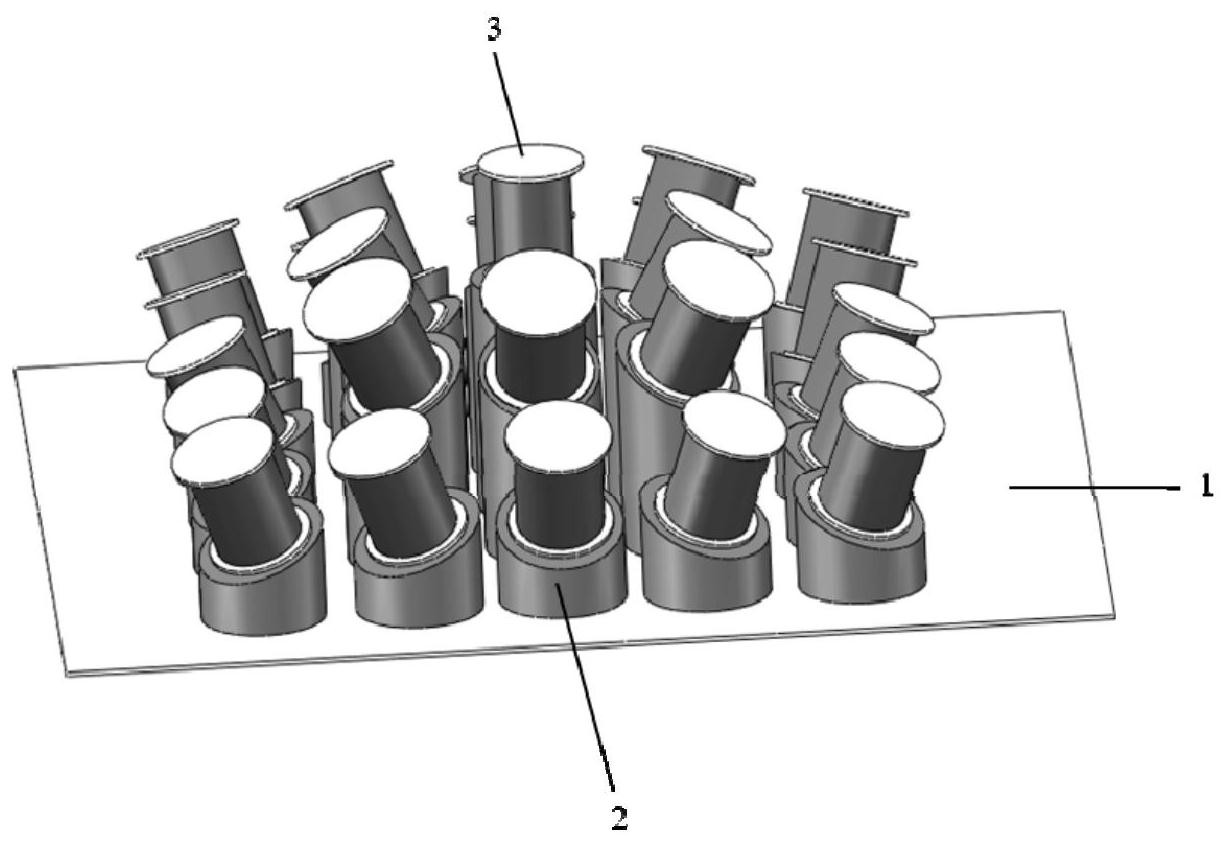 3

1

2