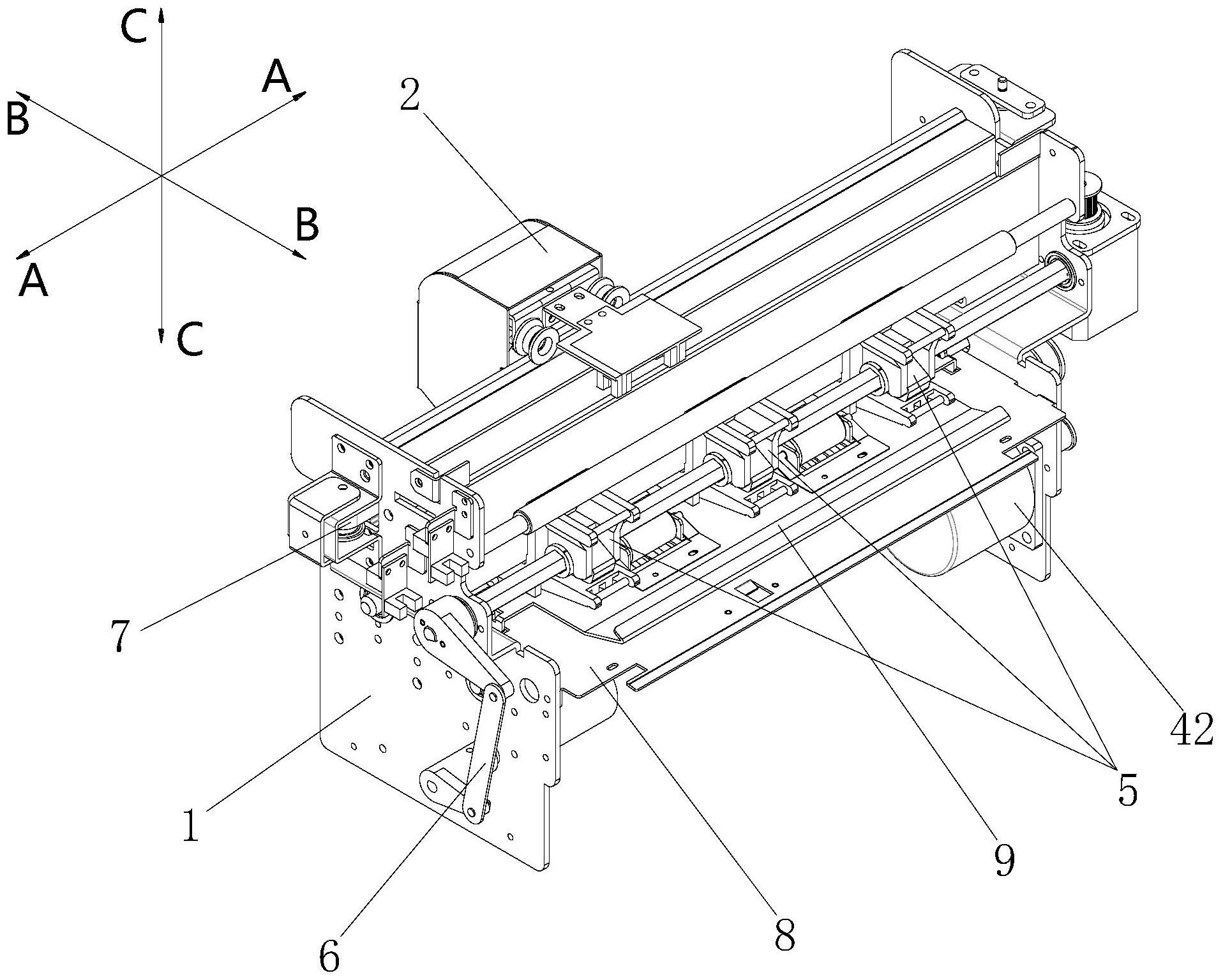 C
A
B
B
A
C
2
7
1
6
8
9
5
42