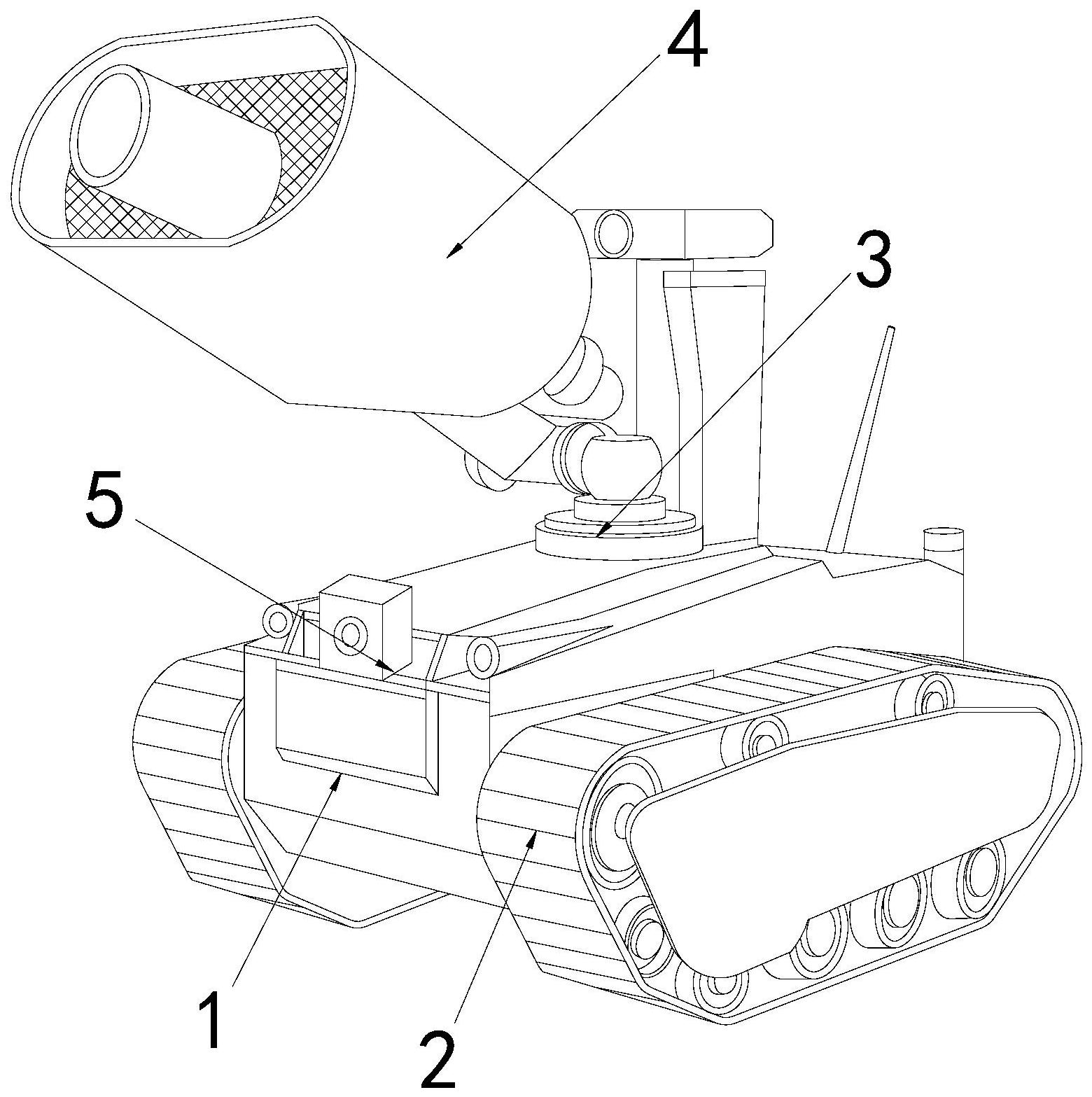 4
3
5
1
2