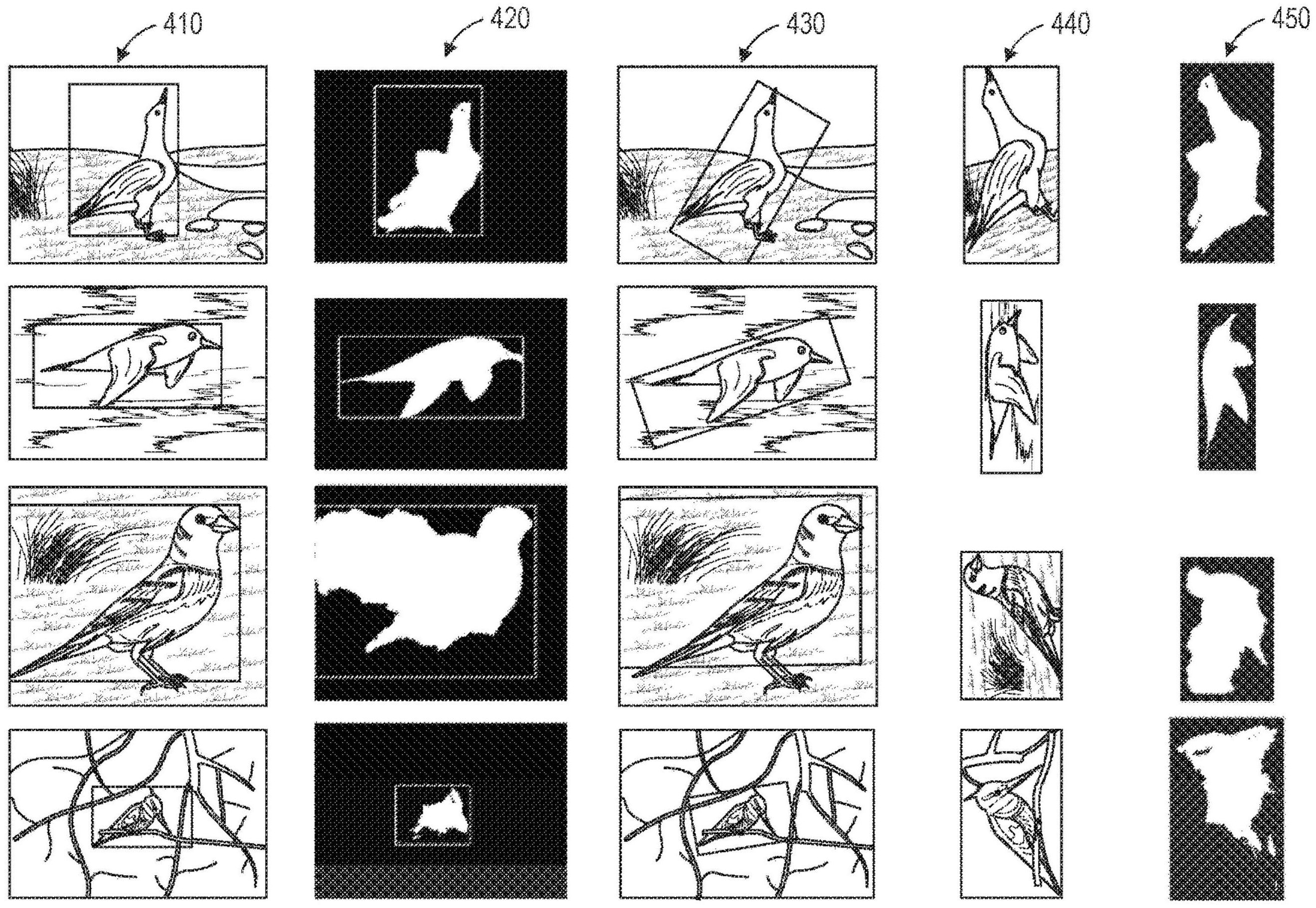 410

420

430

440

450