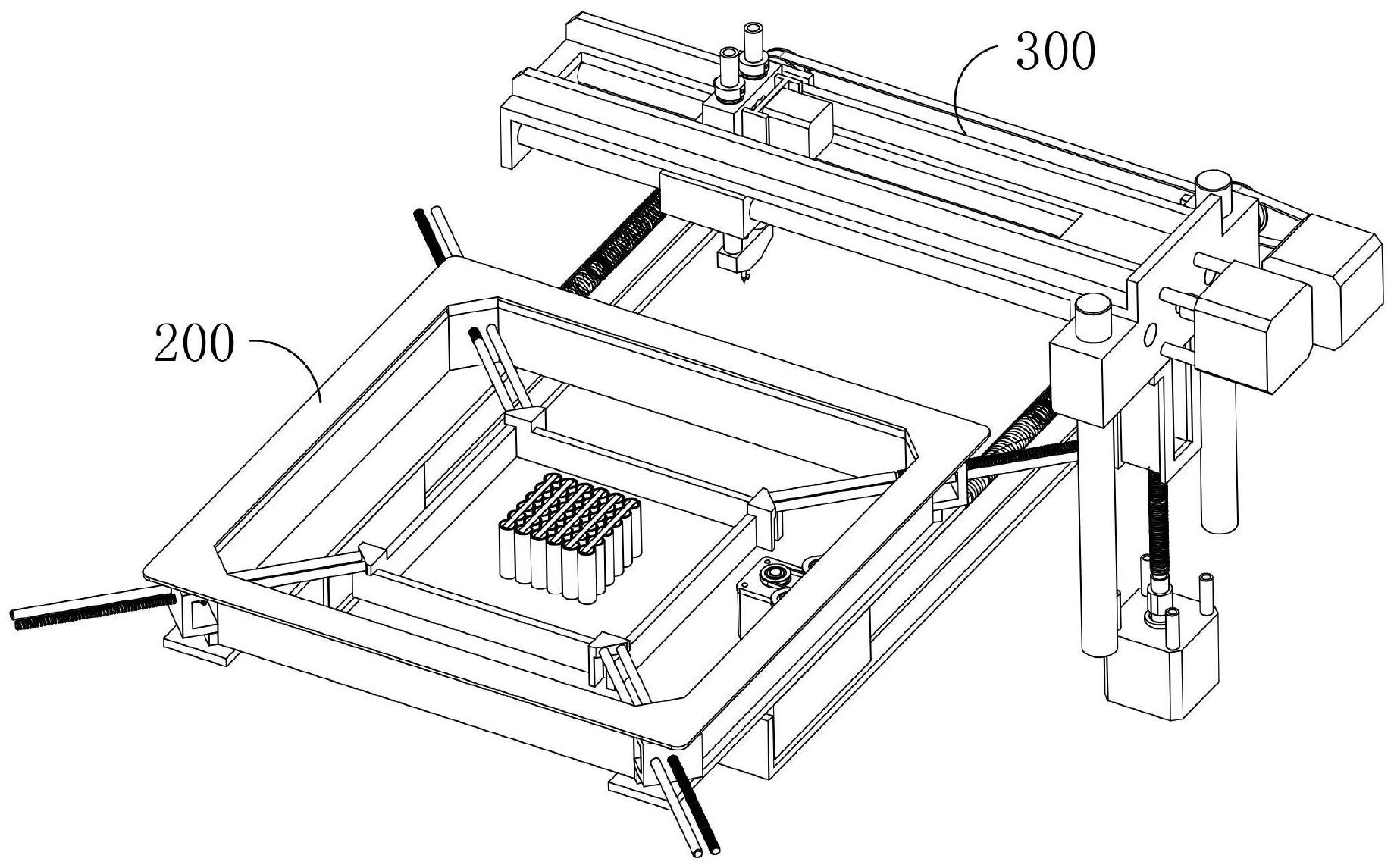 300

200